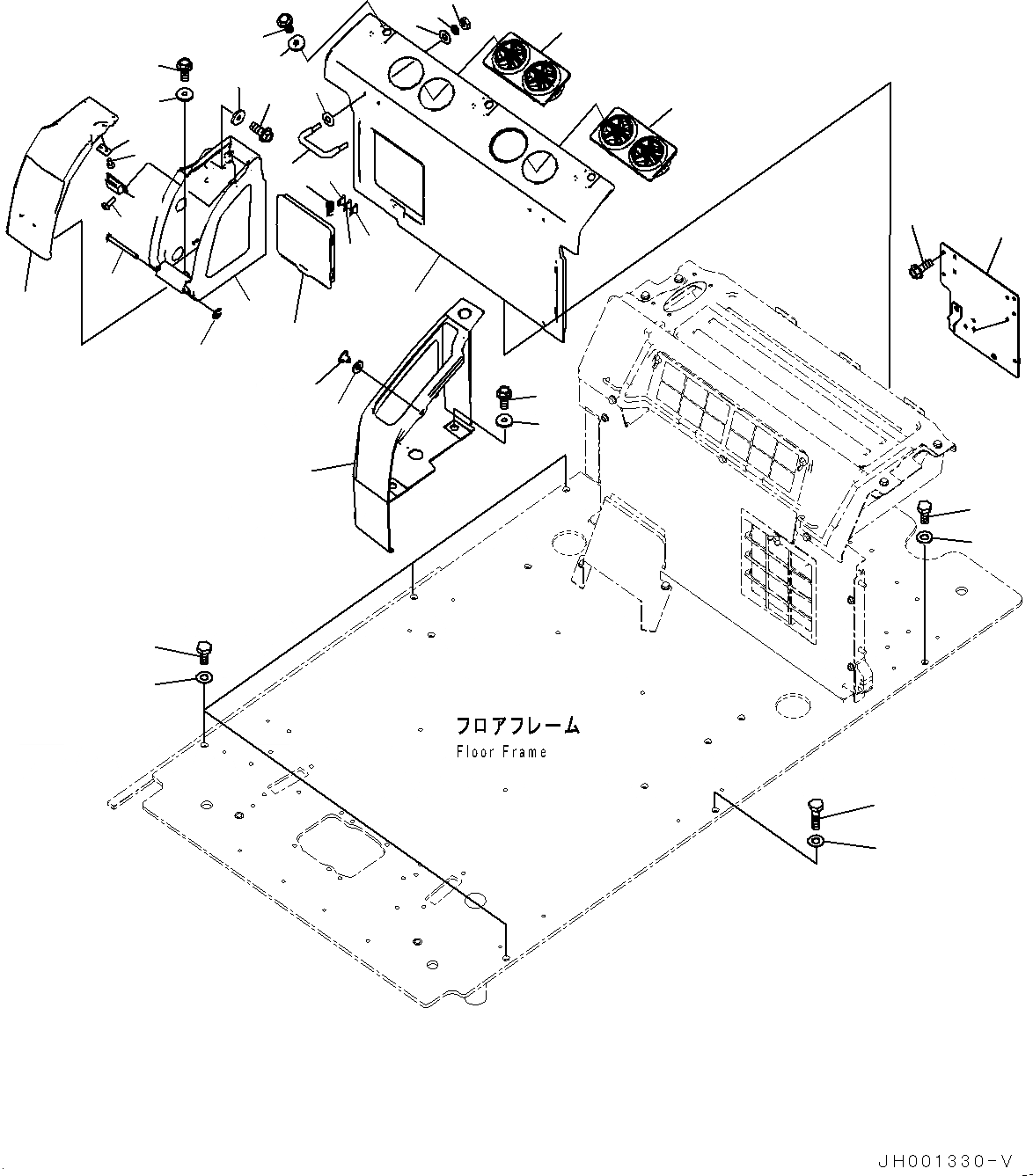 フロアフレーム
Floor Frame

JH001330-V