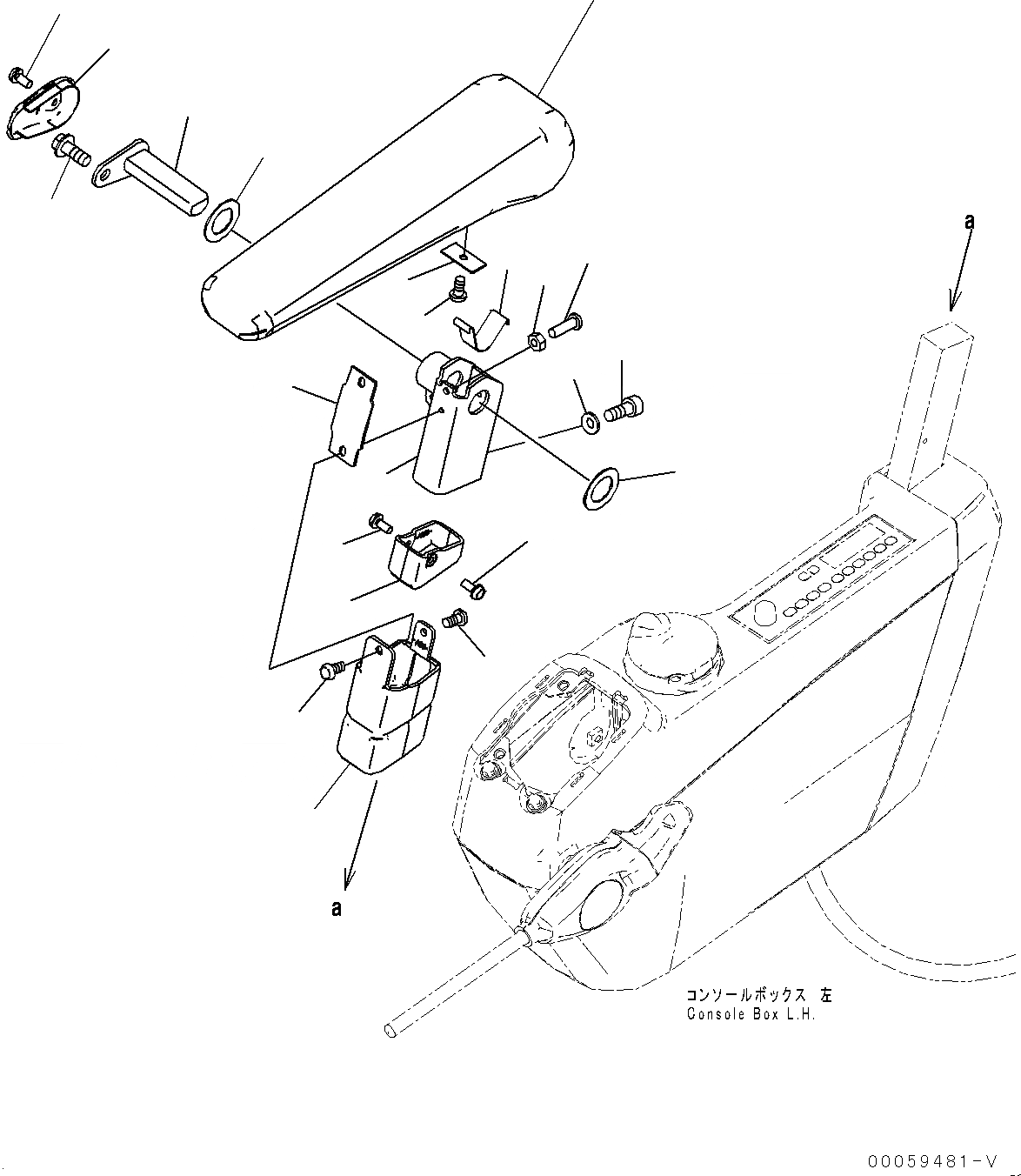 a

a

コンソールボックス 左
Console Box L.H.

00059481-V