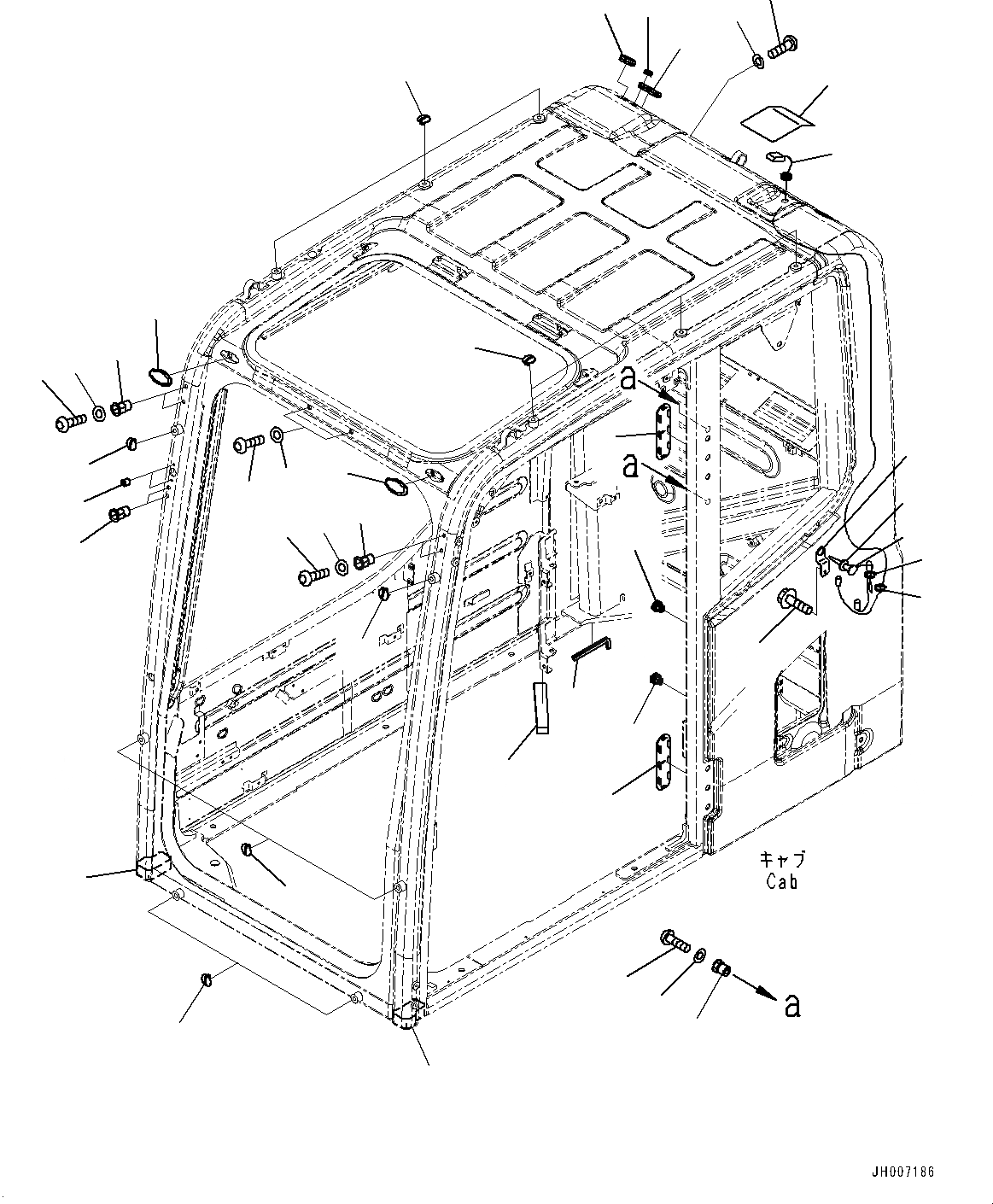 a

a

キャブ
Cab

a

JH007186