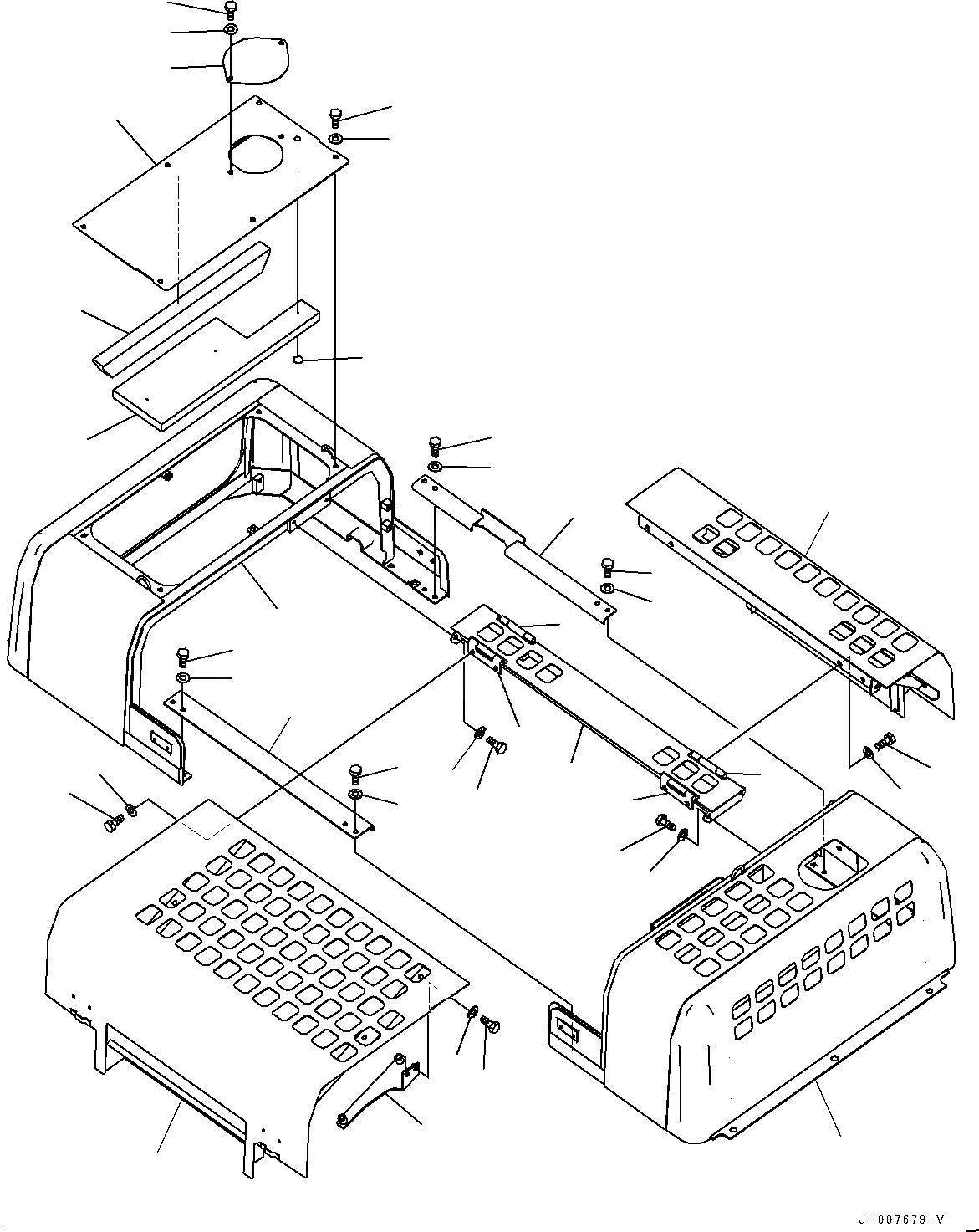 JH007679-V