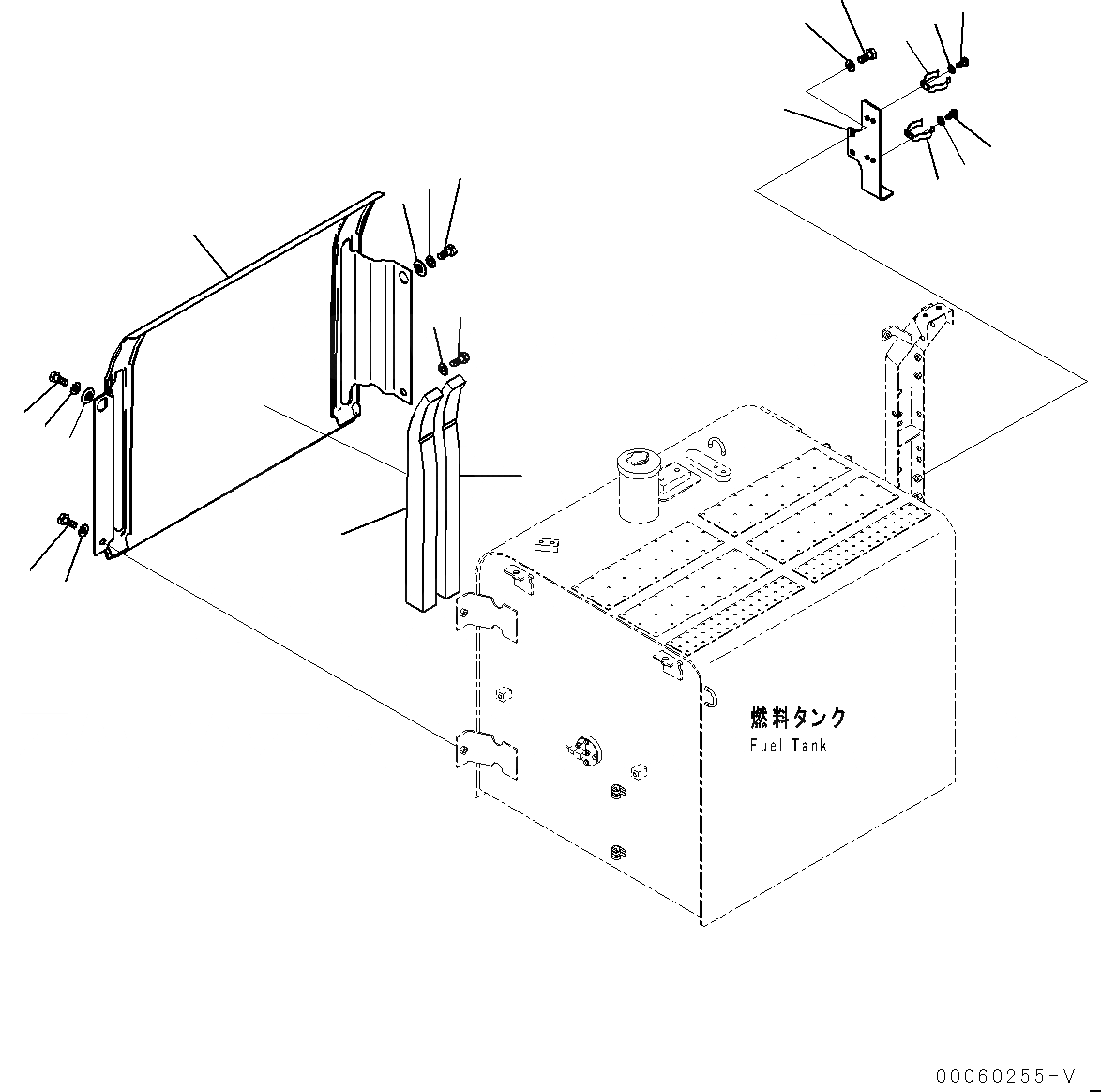 燃料タンク
Fuel Tank

00060255-V