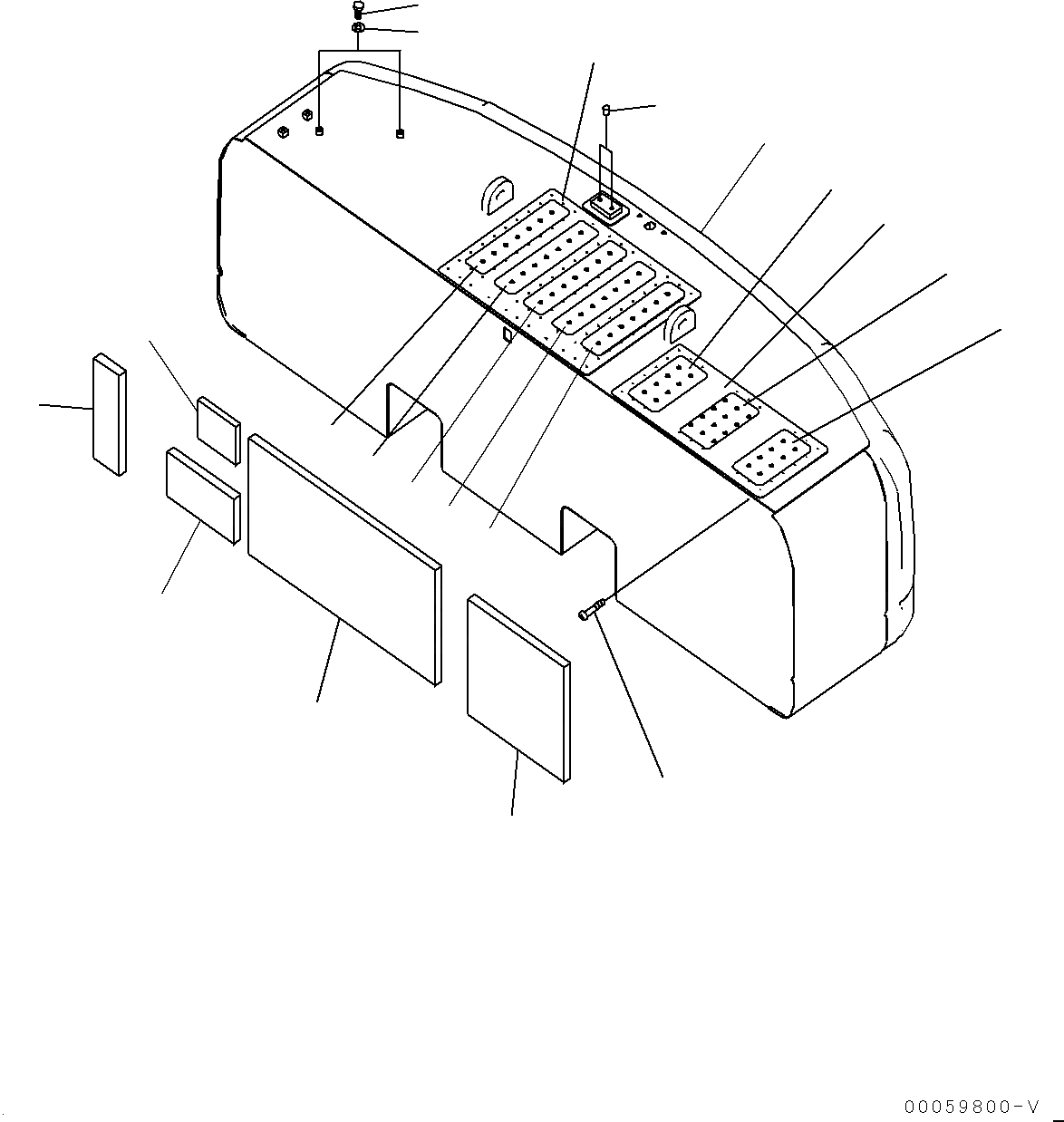 00059800-V