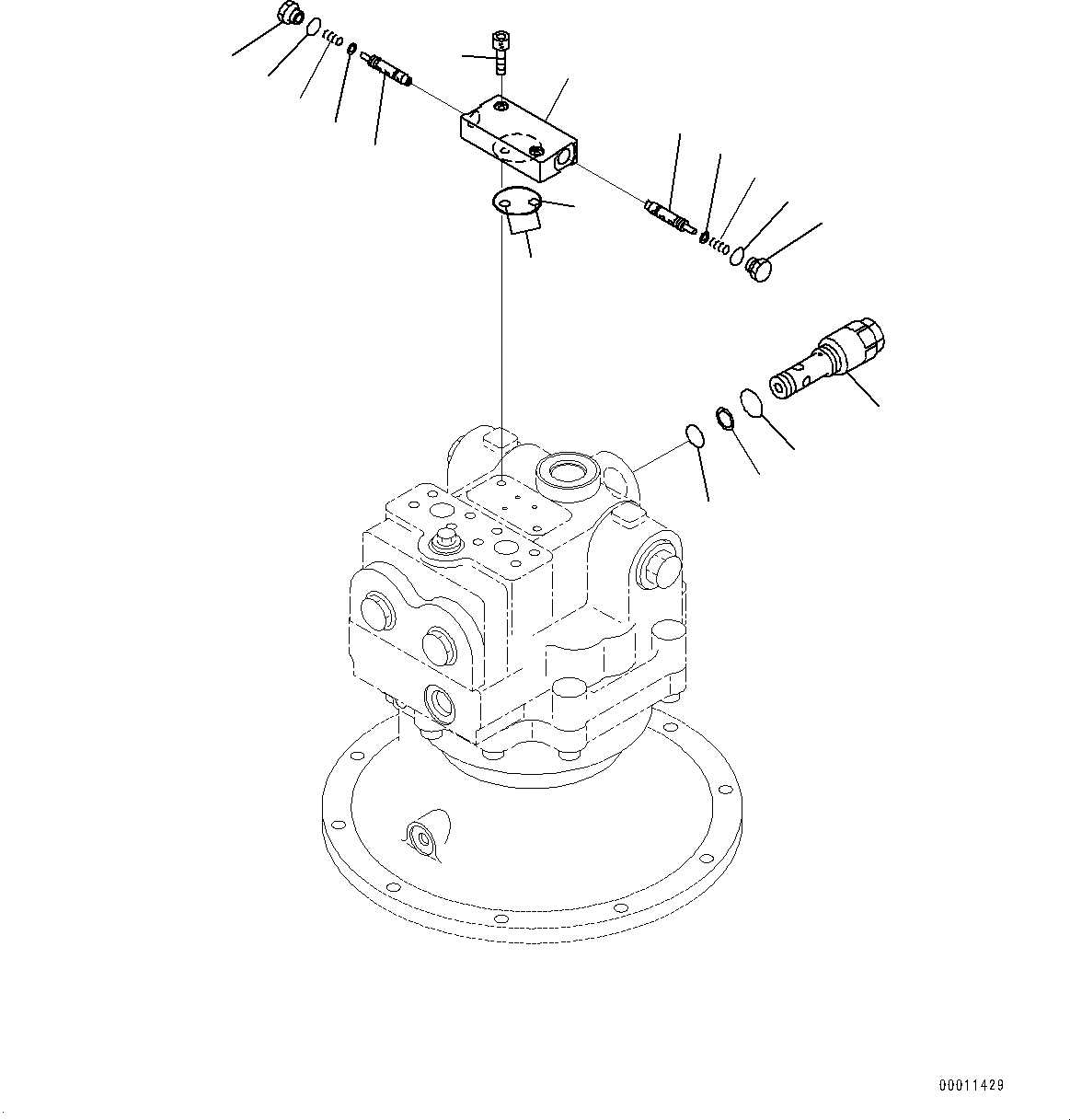 00011429