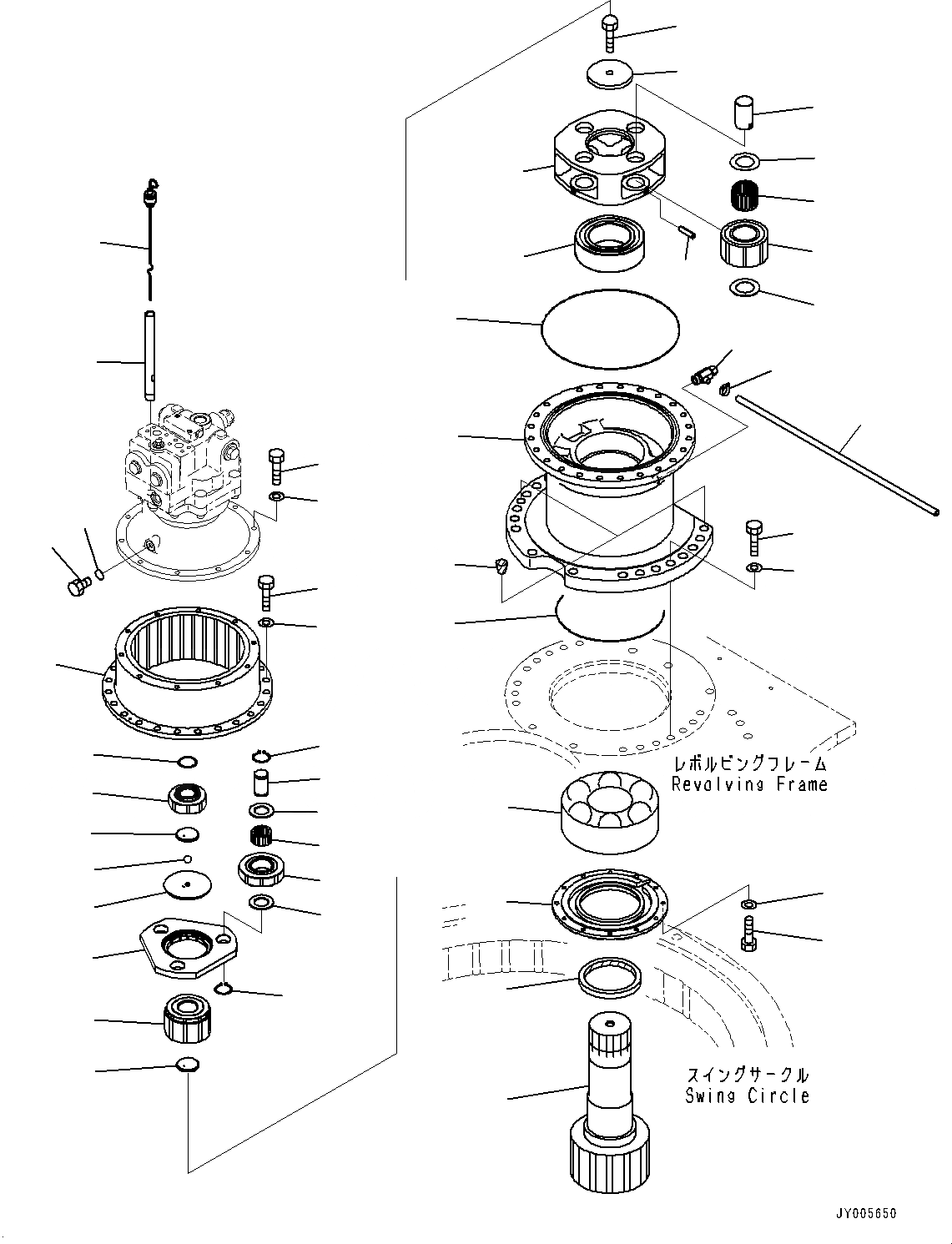 レボルビングフレーム
Revolving Frame

スイングサークル
Swing Circle

JY005650