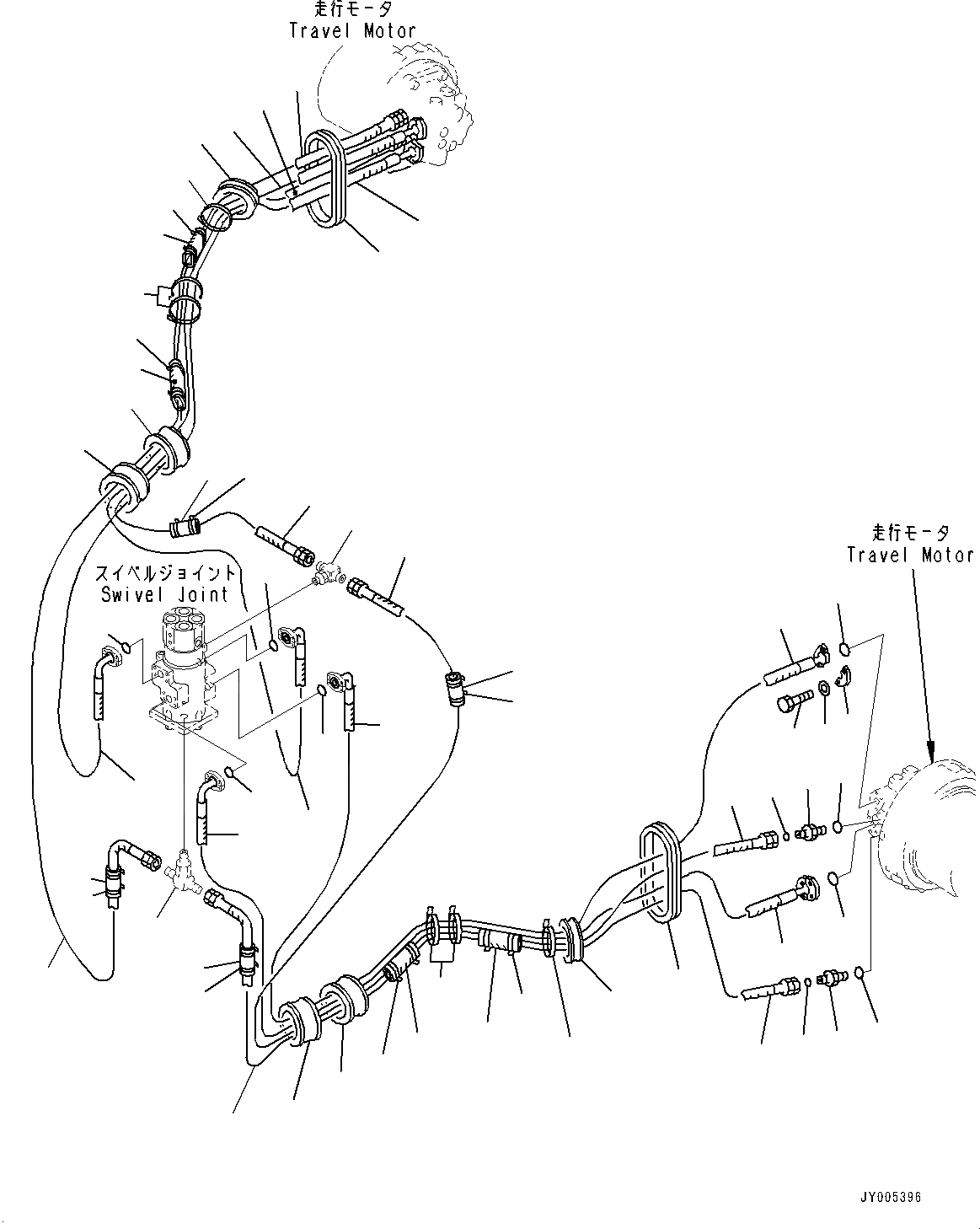 走行モータ
Travel Motor

スイベルジョイント
Swivel Joint

走行モータ
Travel Motor

JY005396