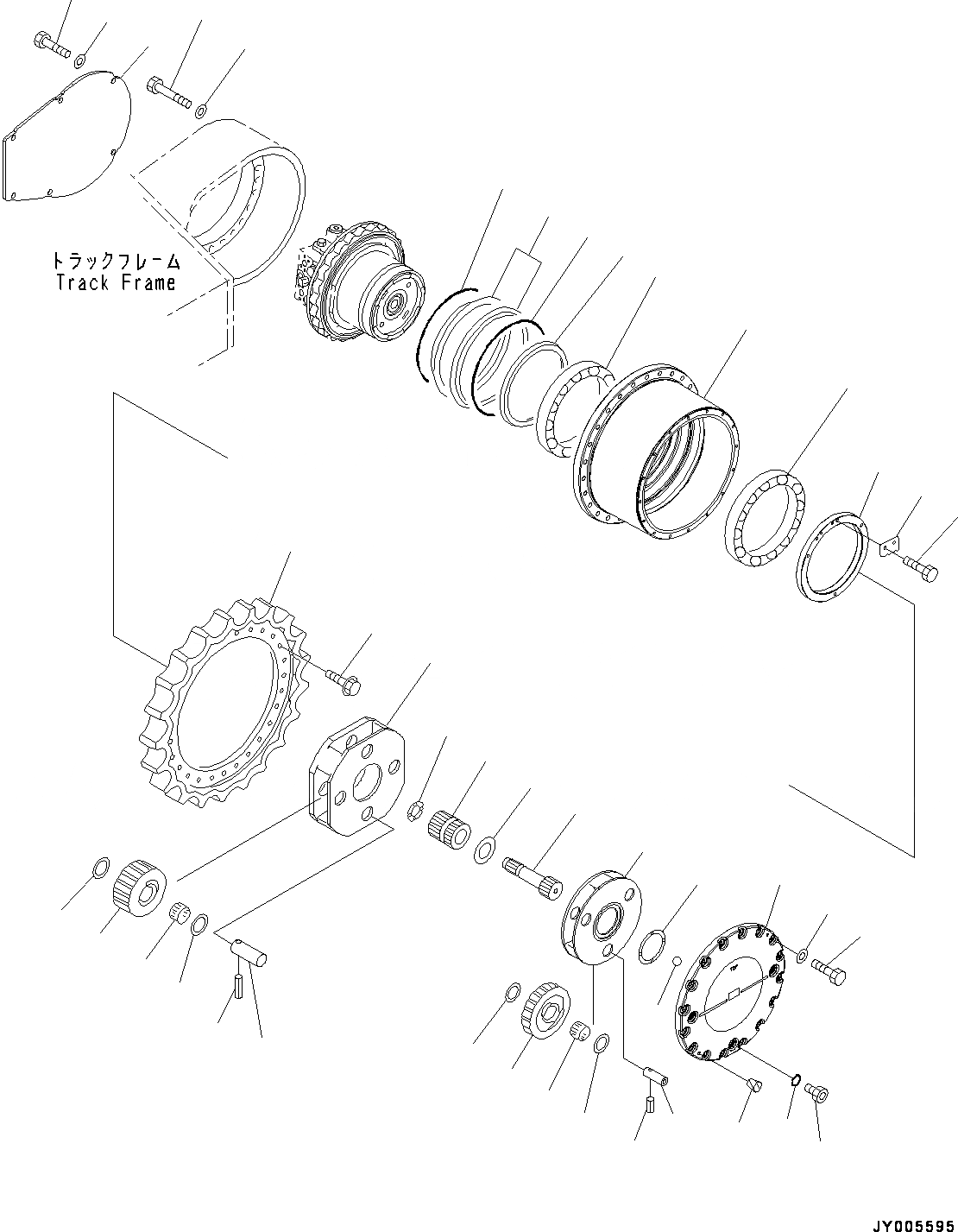 トラックフレーム
Track Frame

JY005595