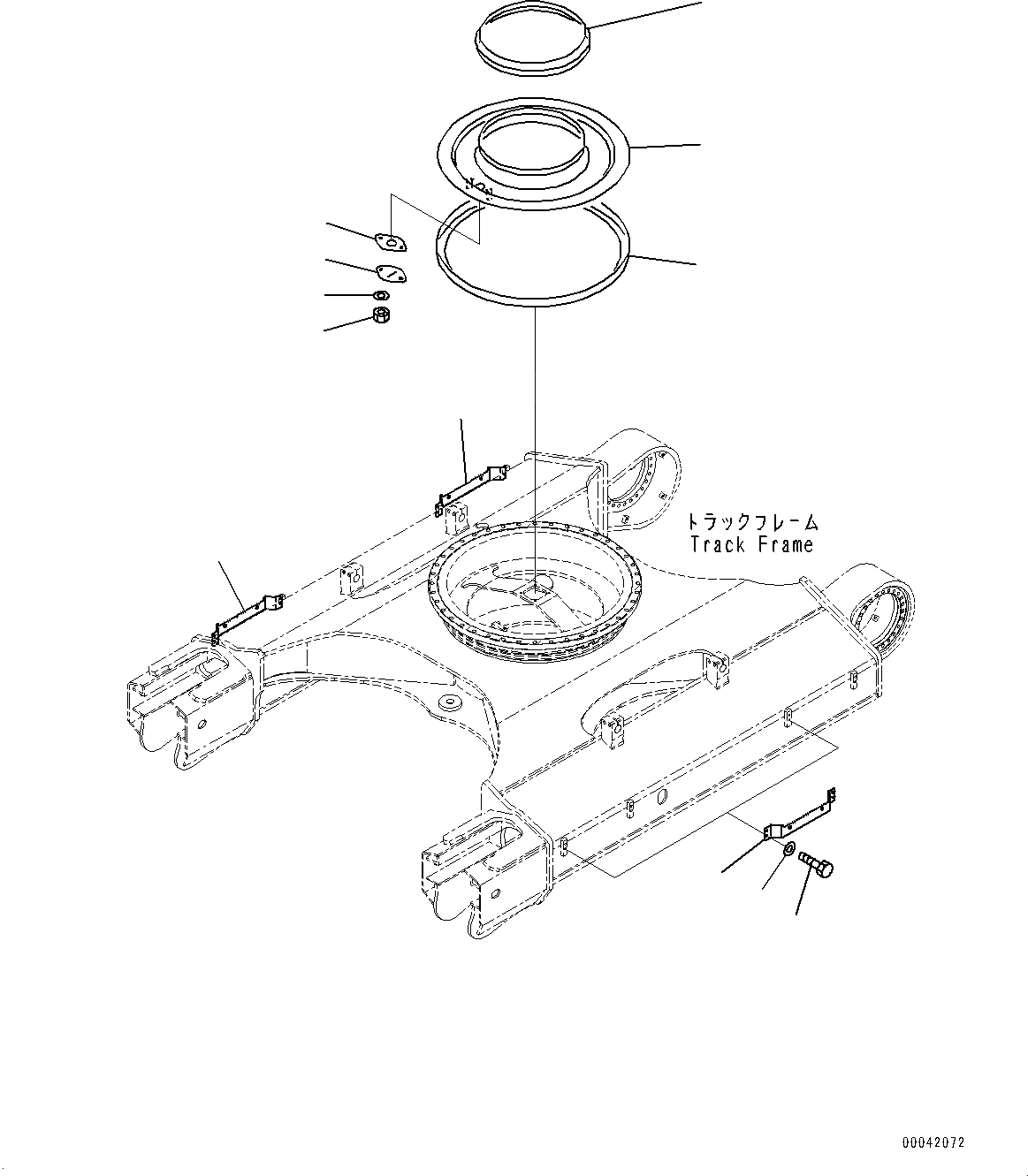 トラックフレーム
Track Frame

00042072