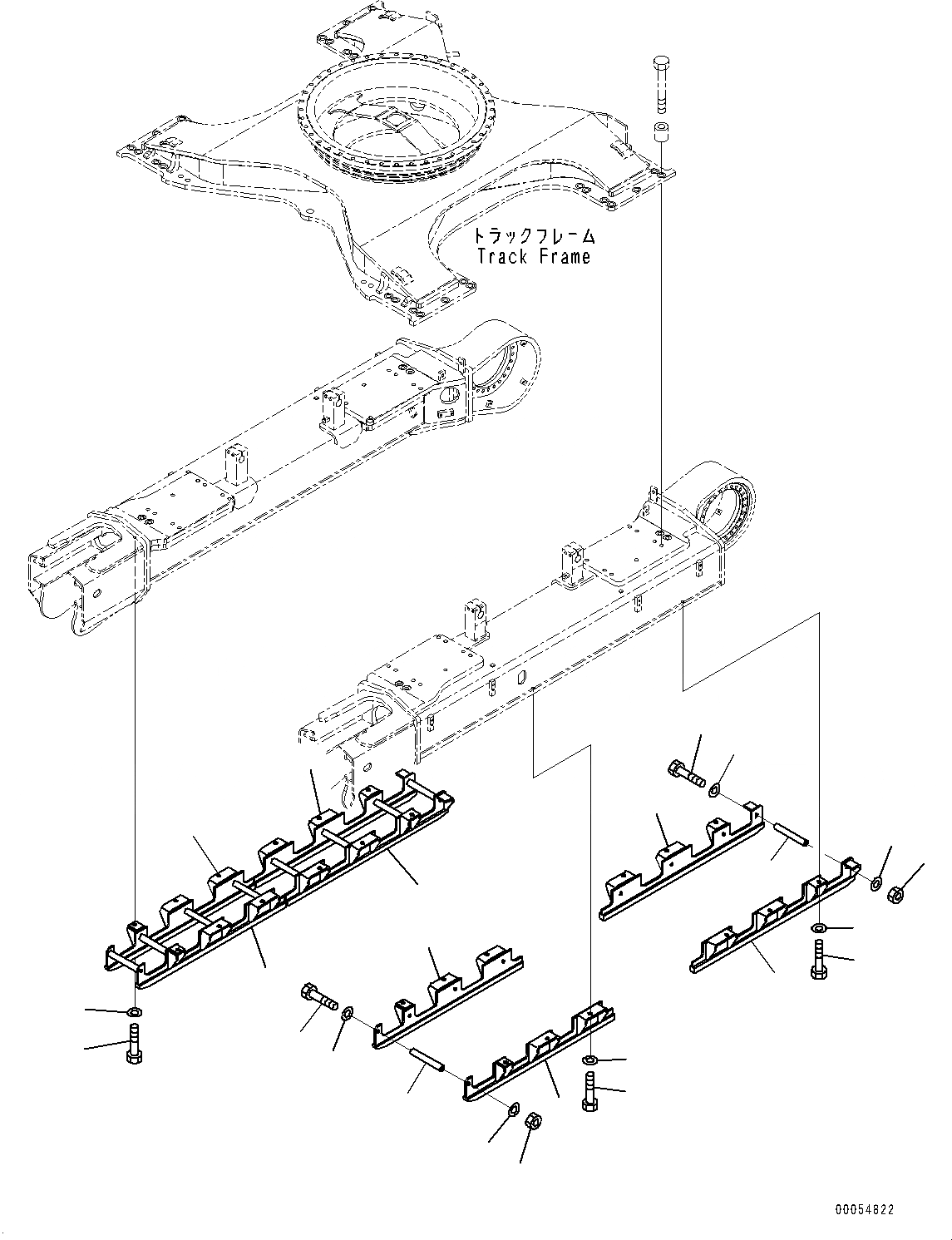 トラックフレーム
Track Frame

00054822