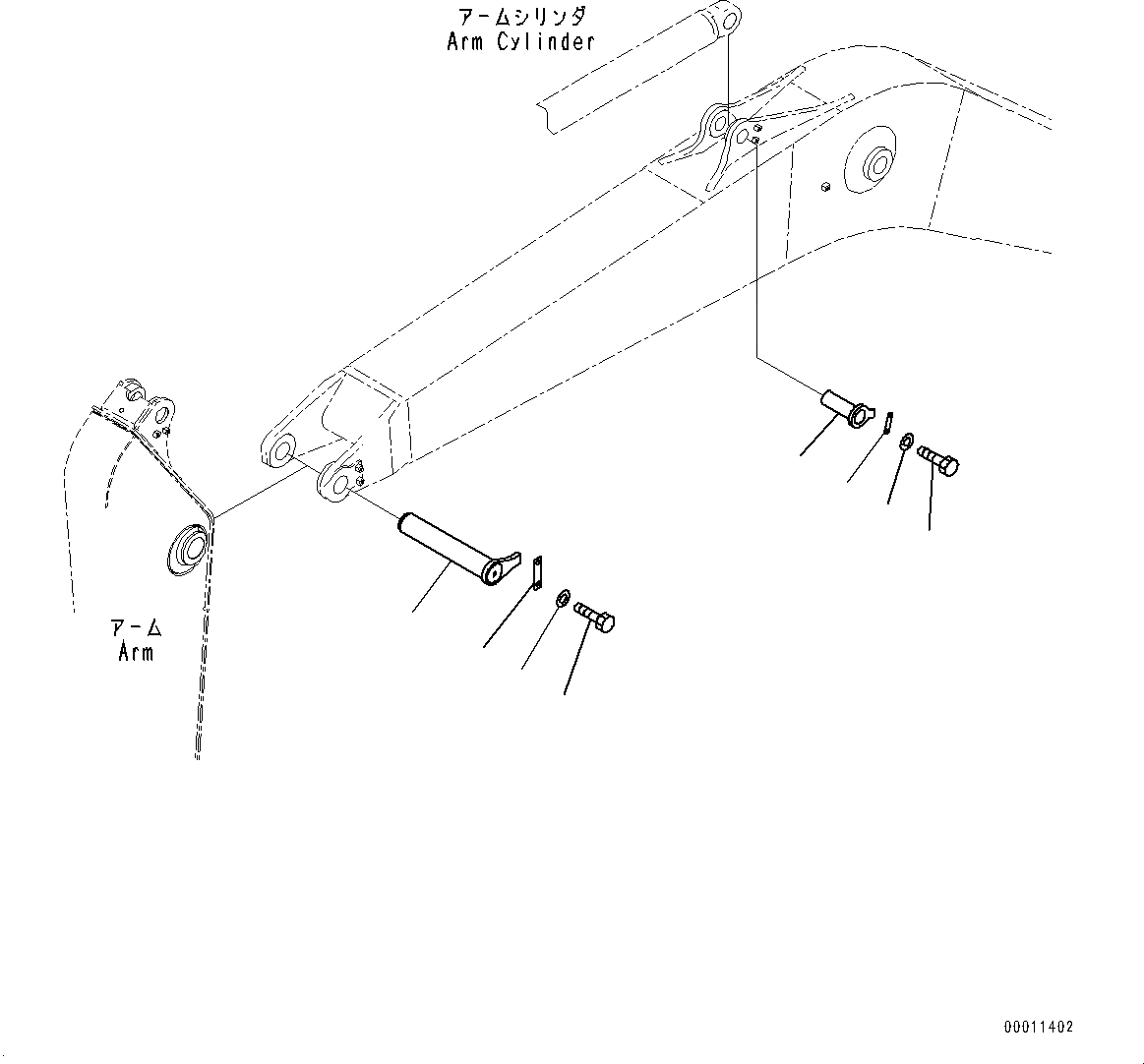 アームシリンダ
Arm Cylinder

アーム
Arm

00011402