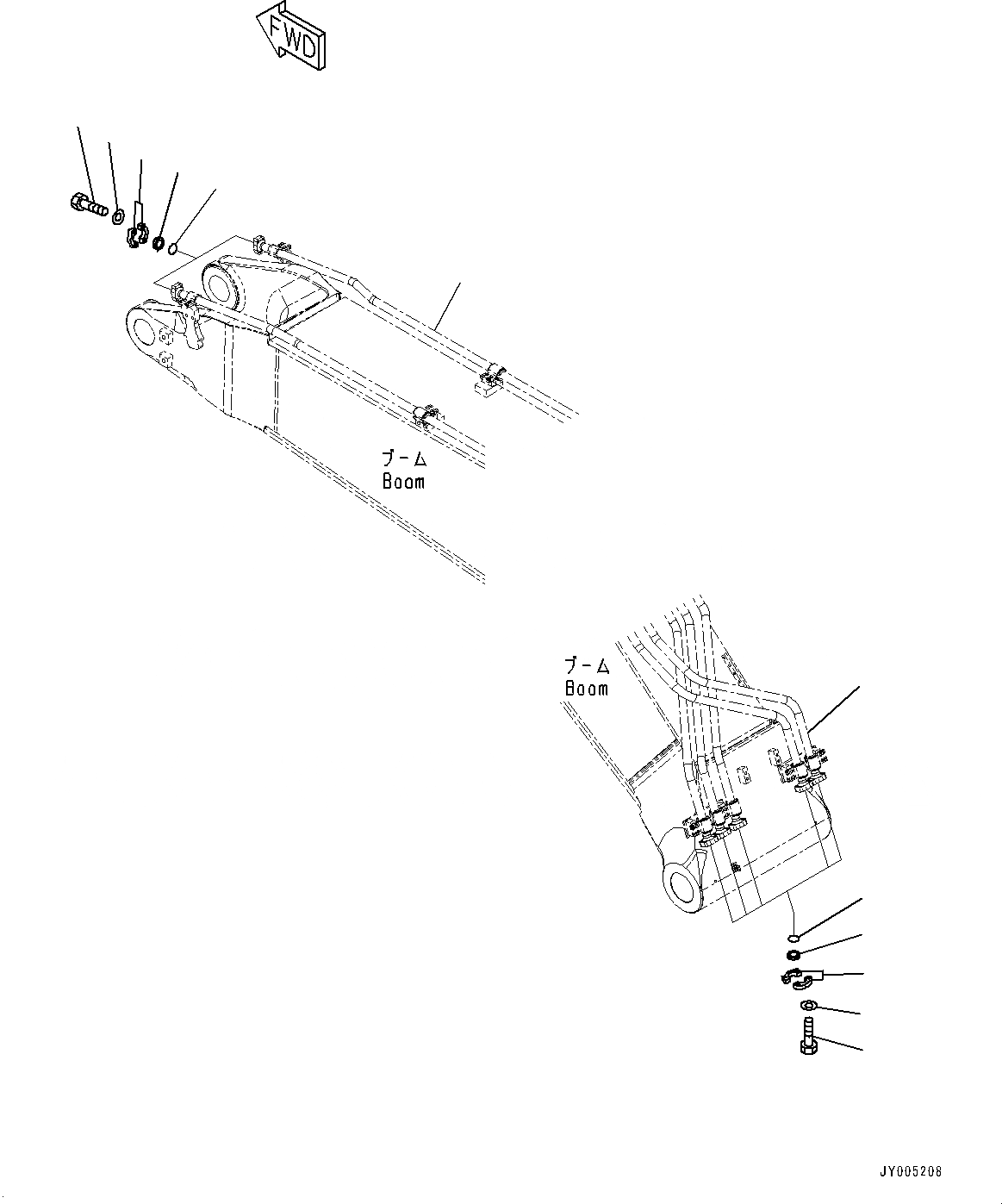 FWD

ブーム
Boom

ブーム
Boom

JY005208