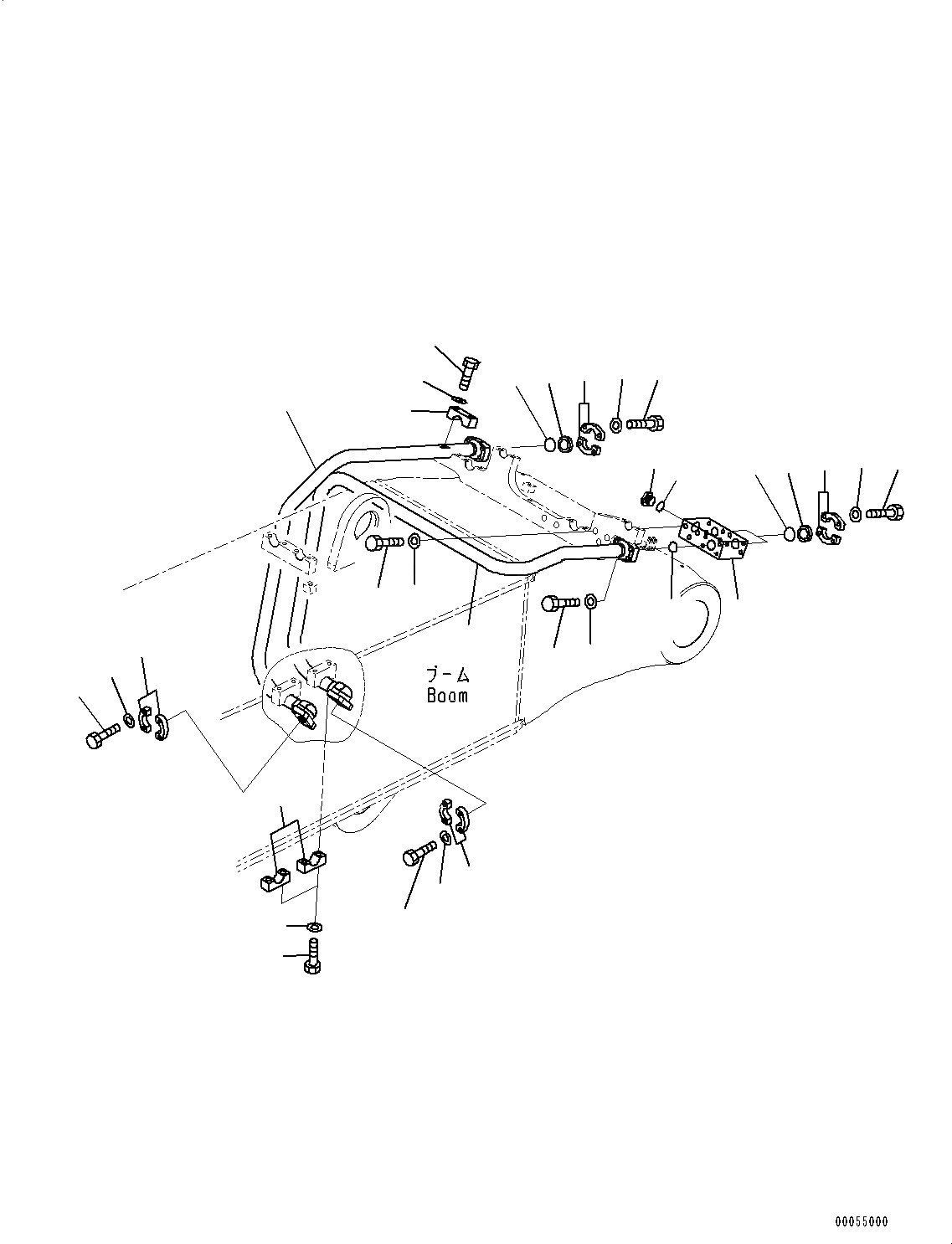 ブーム
Boom

00055000