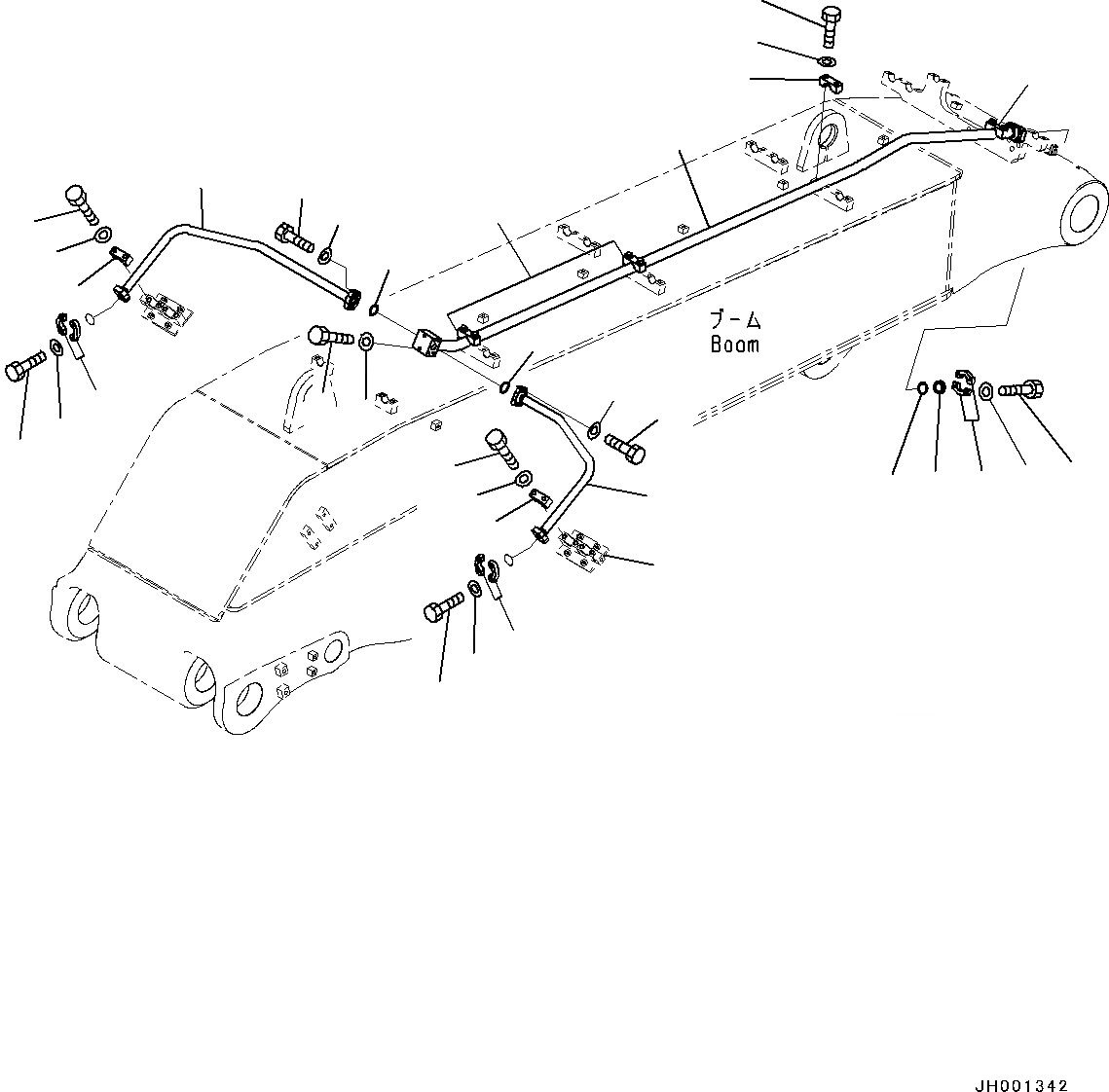 ブーム
Boom

JH001342