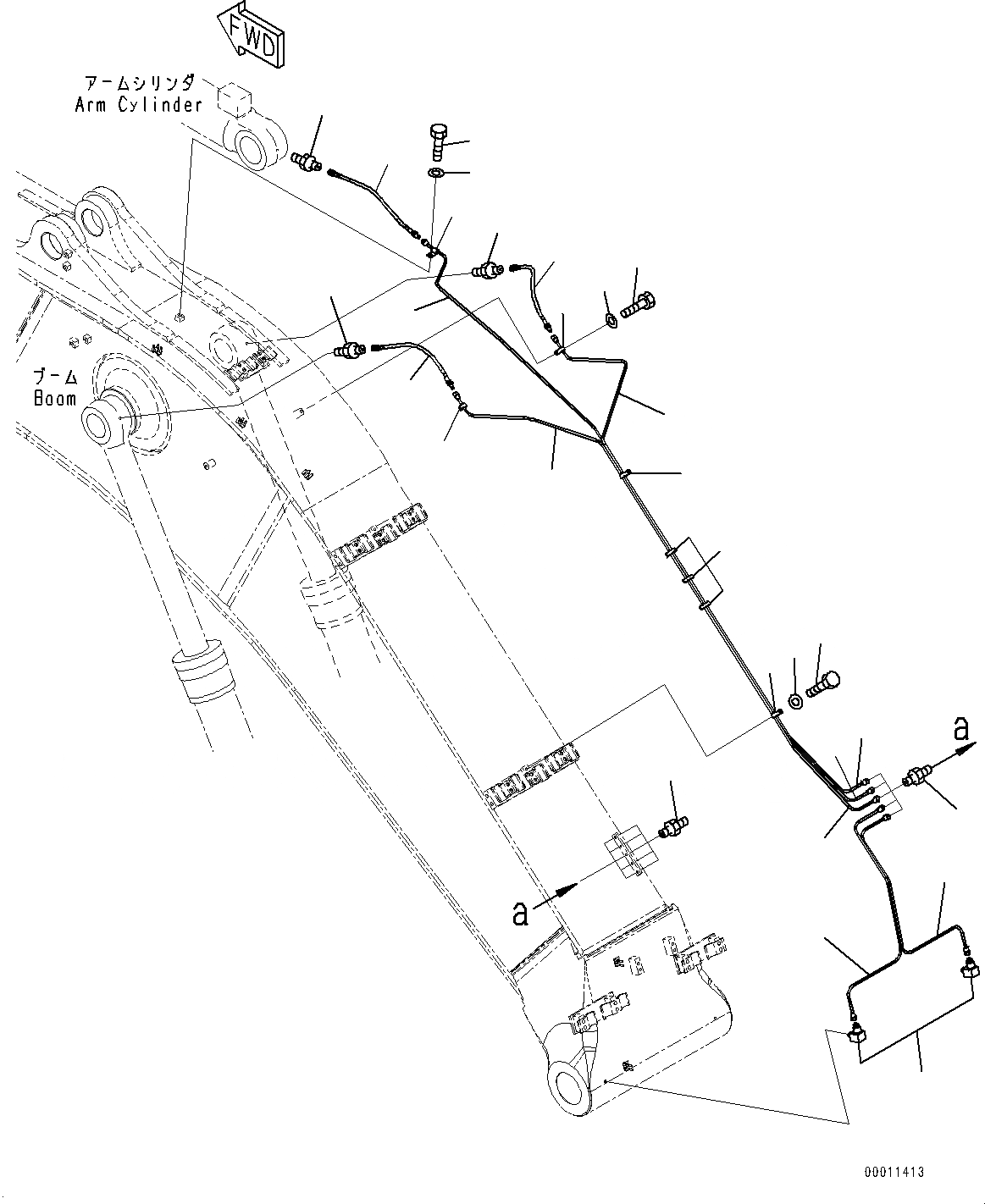 FWD

アームシリンダ
Arm Cylinder

ブーム
Boom

a

a

00011413