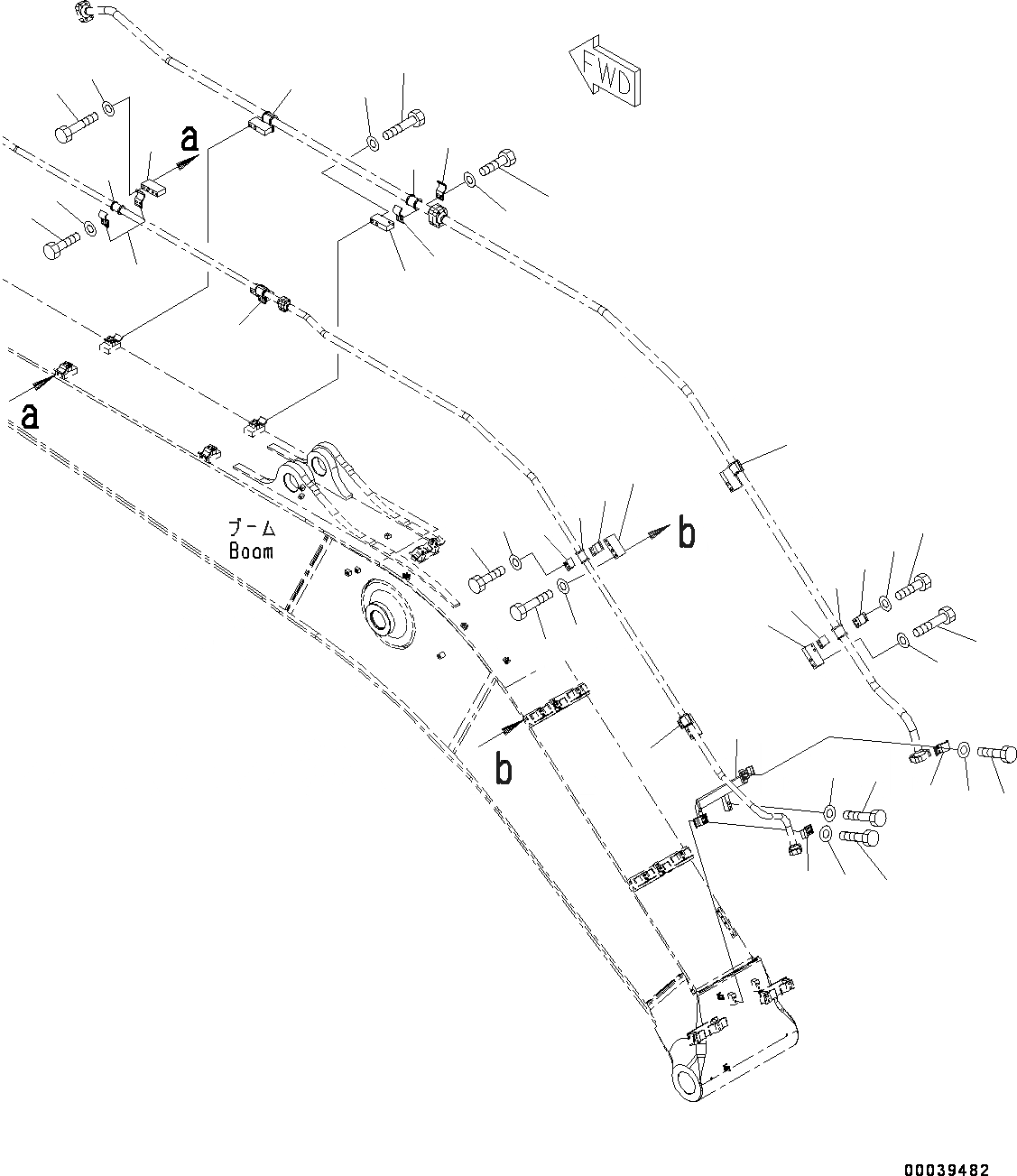 FWD

a

a

ブーム
Boom

b

b

00039482