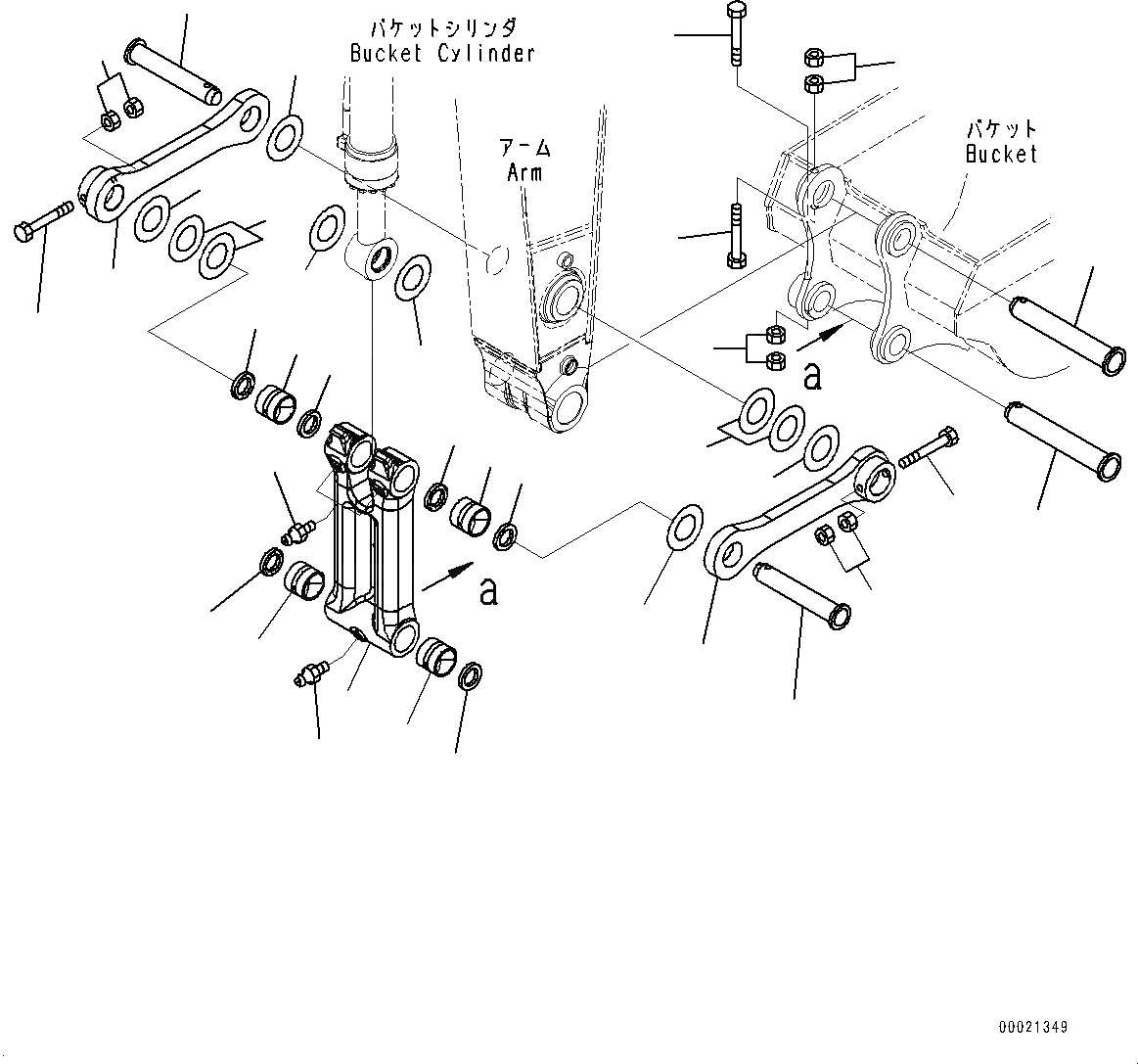 バケットシリンダ
Bucket Cylinder

アーム
Arm

バケット
Bucket

a

a

00021349