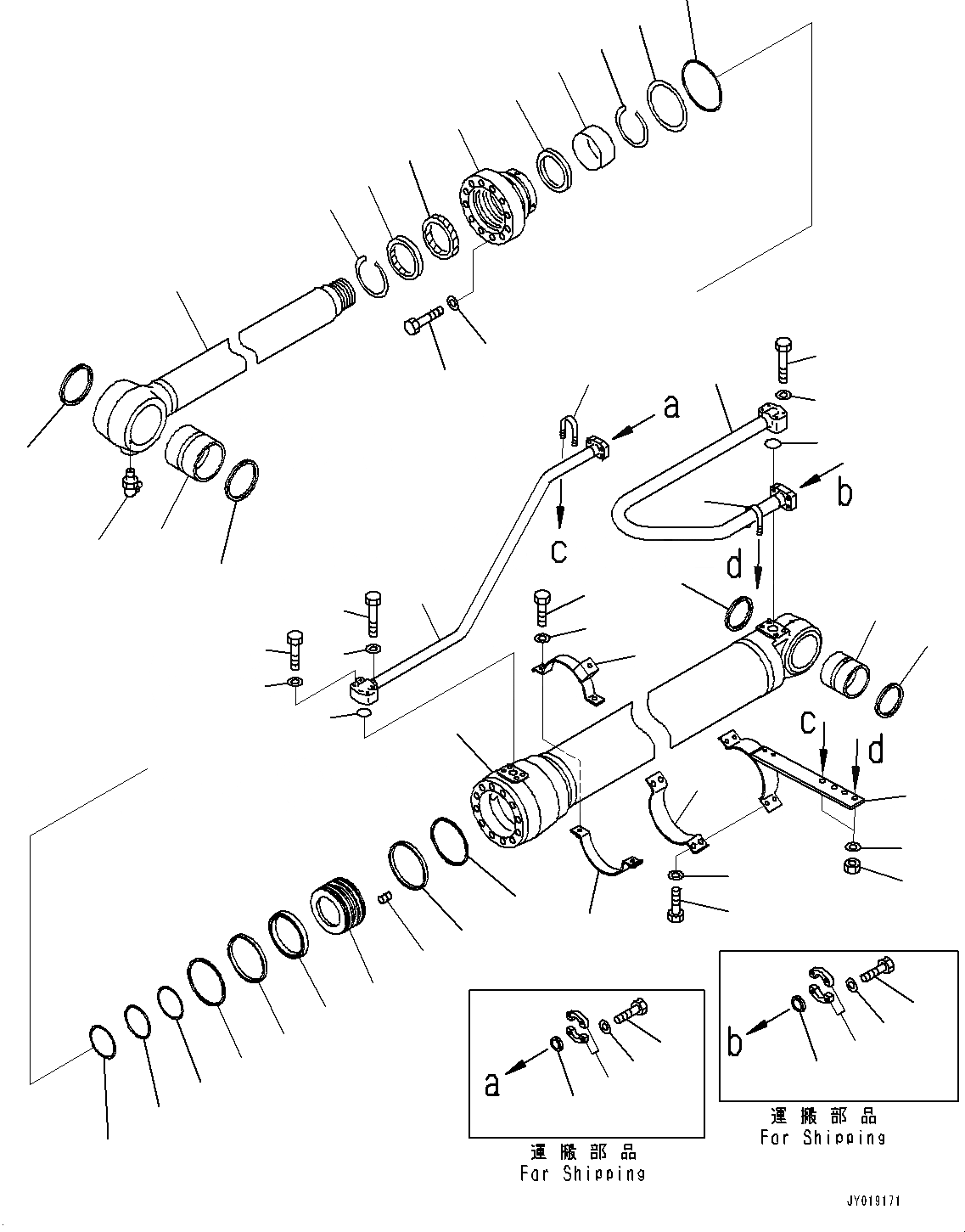 a

b

c

d

c

d

a

運搬部品
For Shipping

b

運搬部品
For Shipping

JY019171