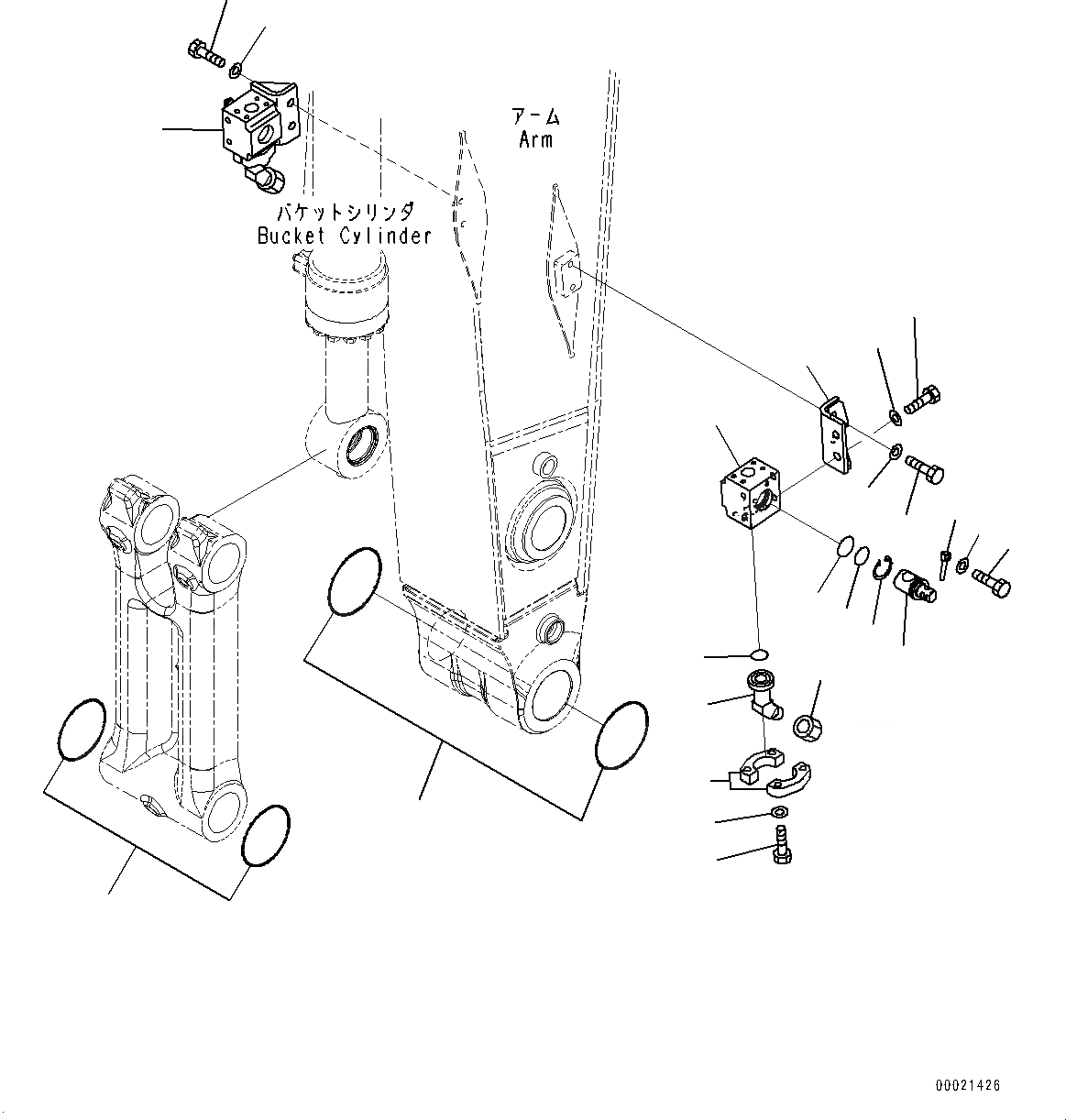 アーム
Arm

バケットシリンダ
Bucket Cylinder

00021426