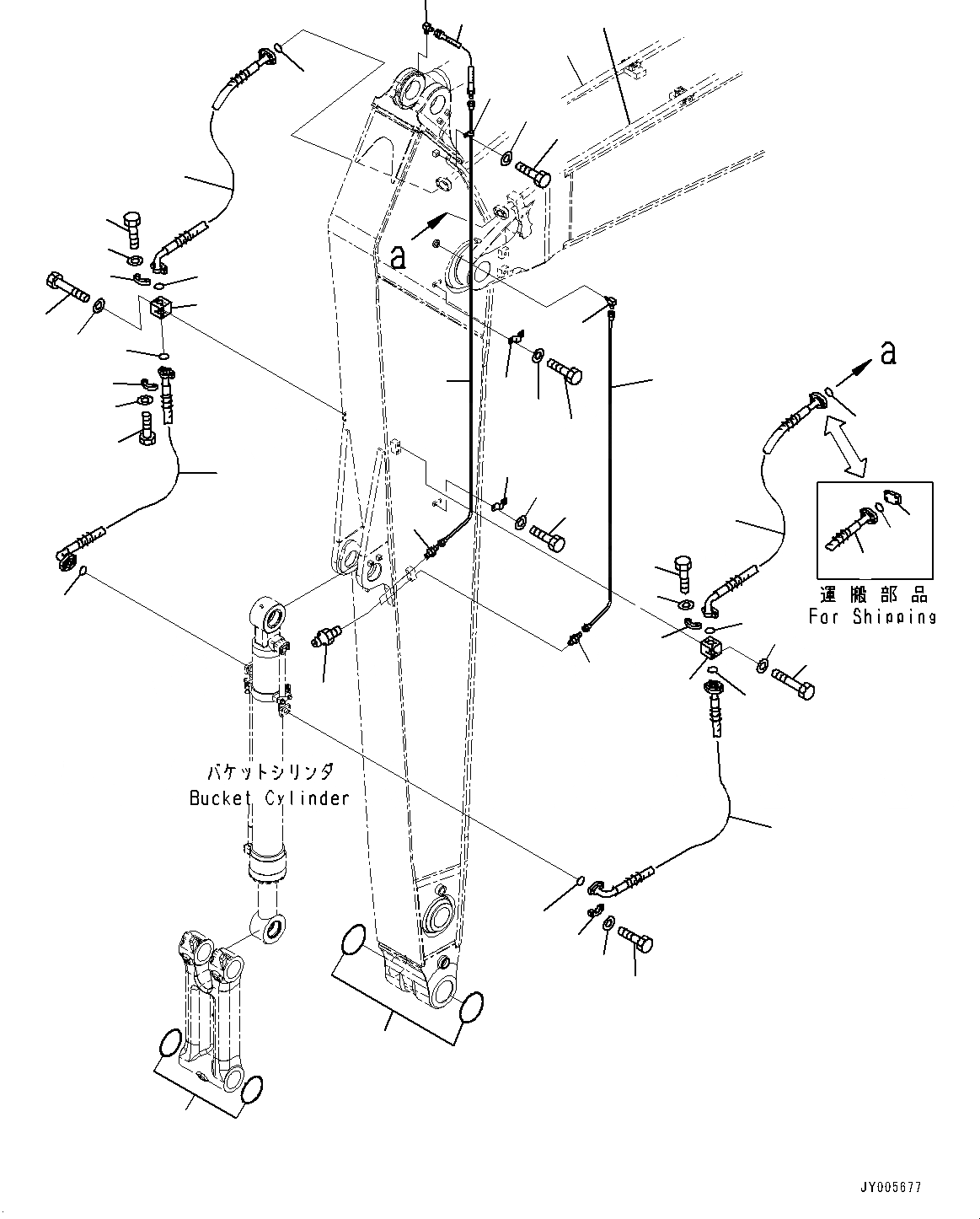 a

a

運搬部品
For Shipping

バケットシリンダ
Bucket Cylinder

JY005677