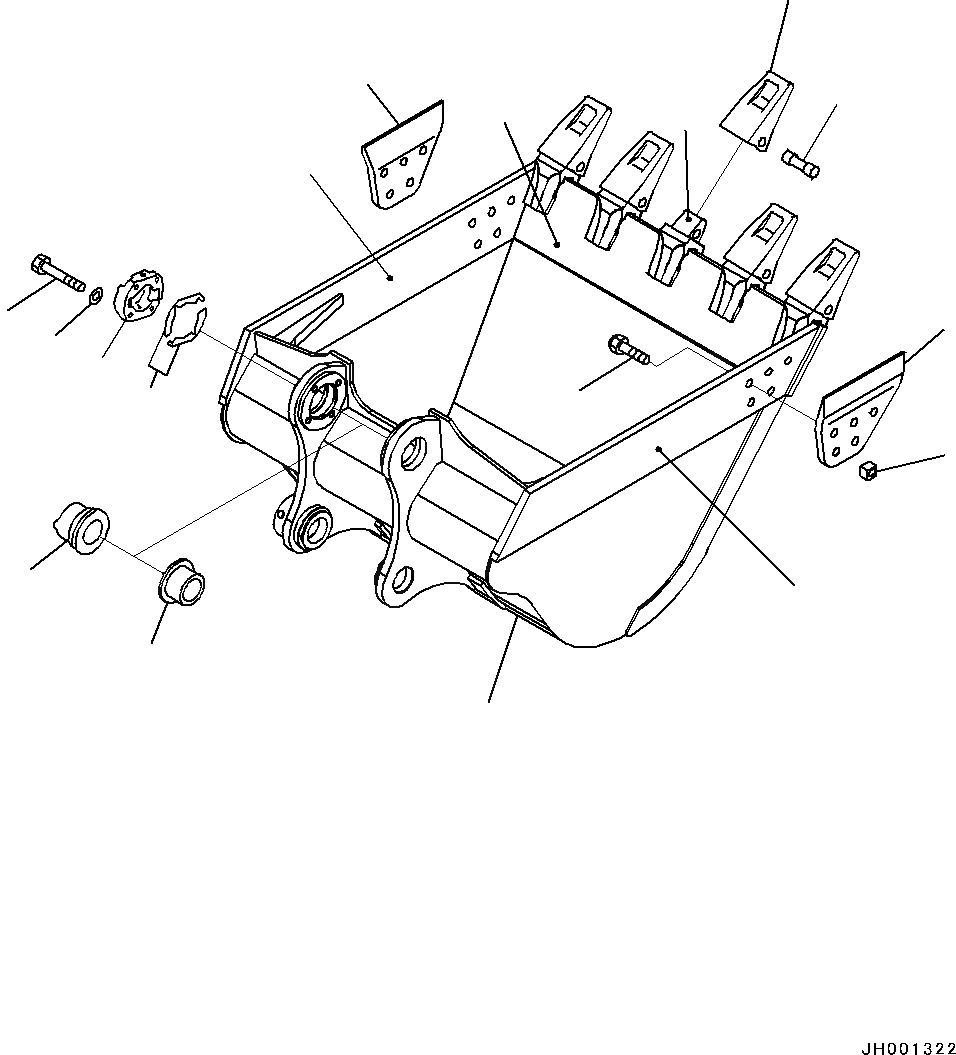 JH001322