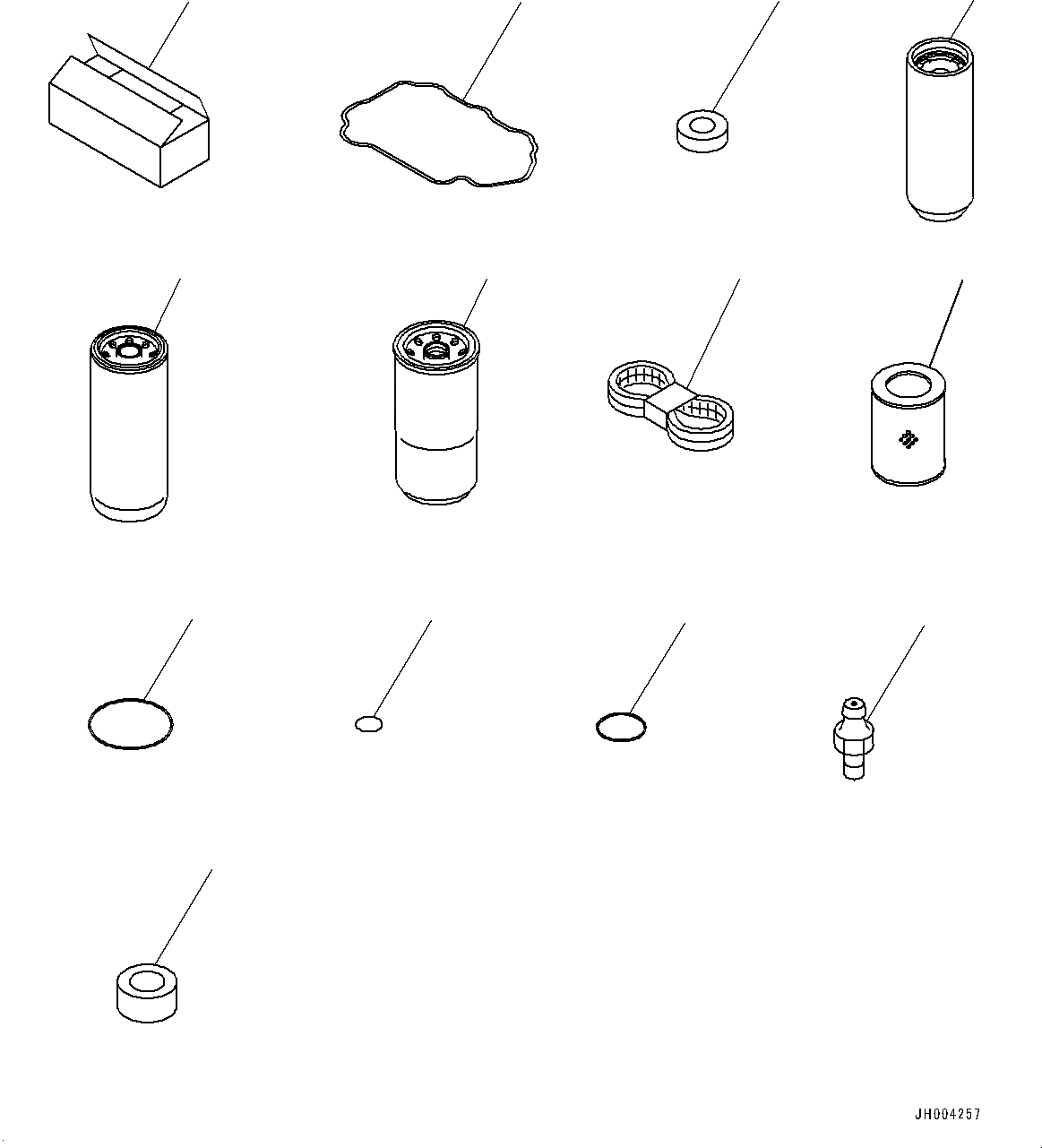 JH004257