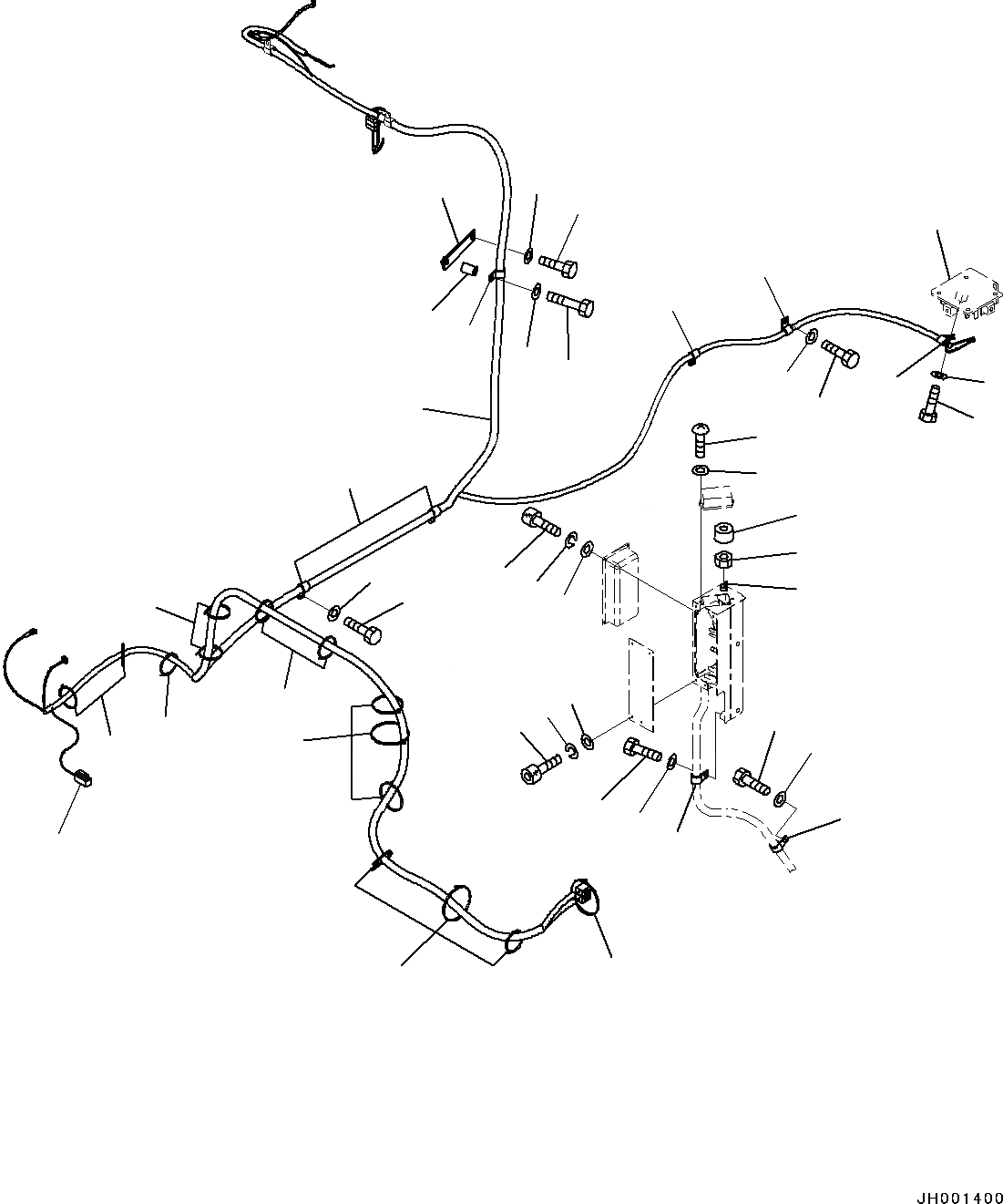 JH001400