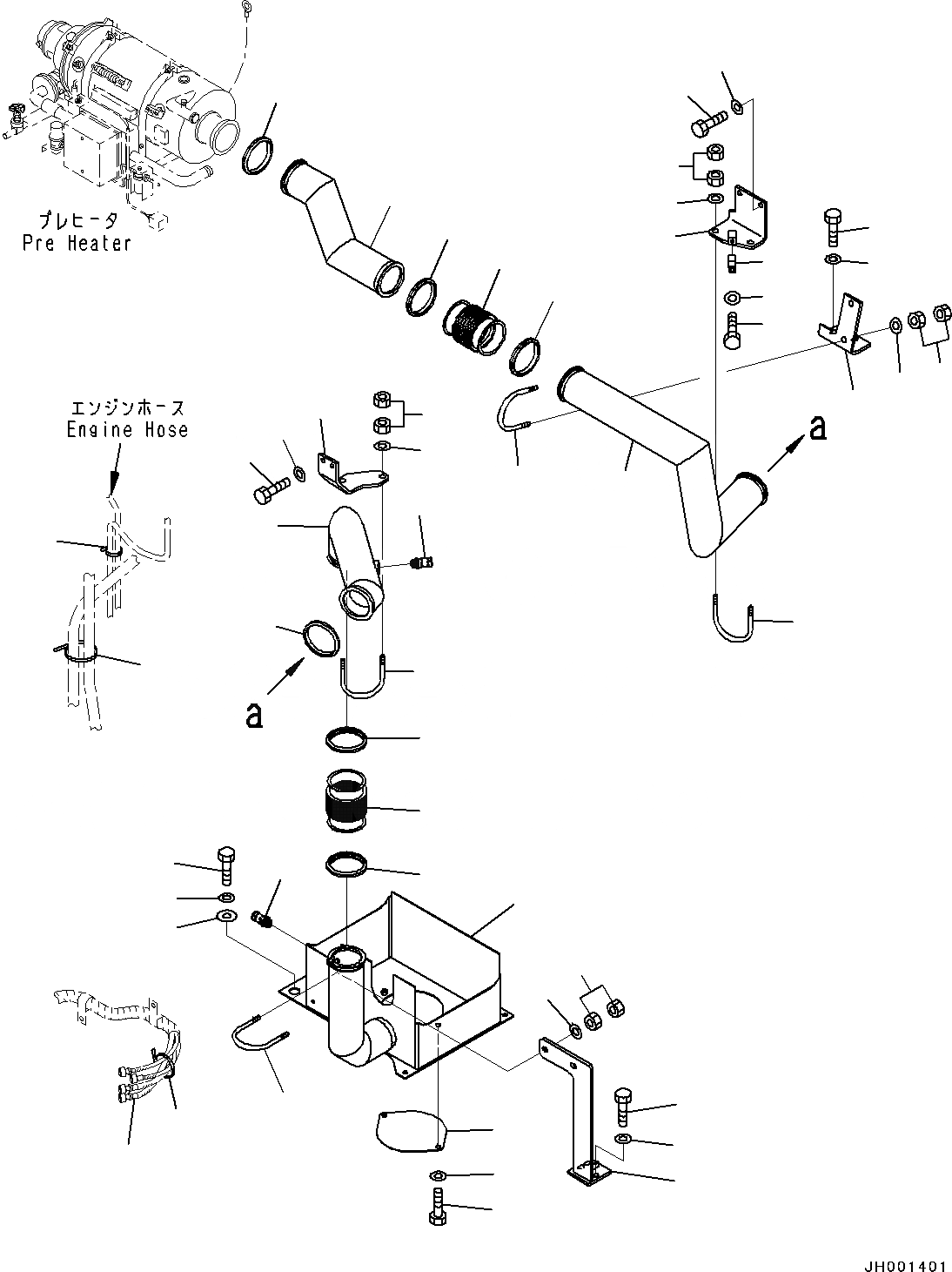 プレヒータ
Pre Heater

エンジンホース
Engine Hose

a

a

JH001401