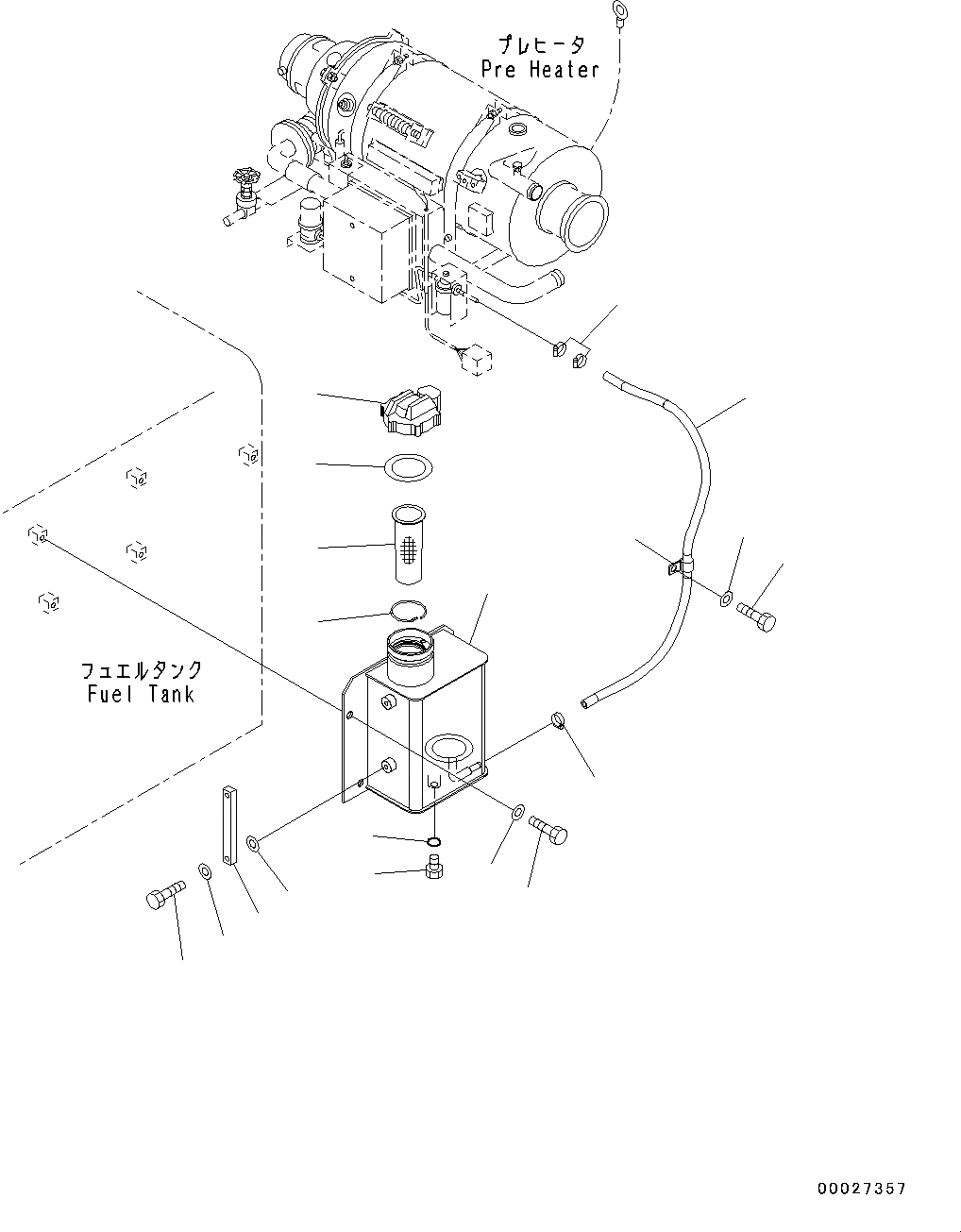 プレヒータ
Pre Heater

フュエルタンク
Fuel Tank

00027357