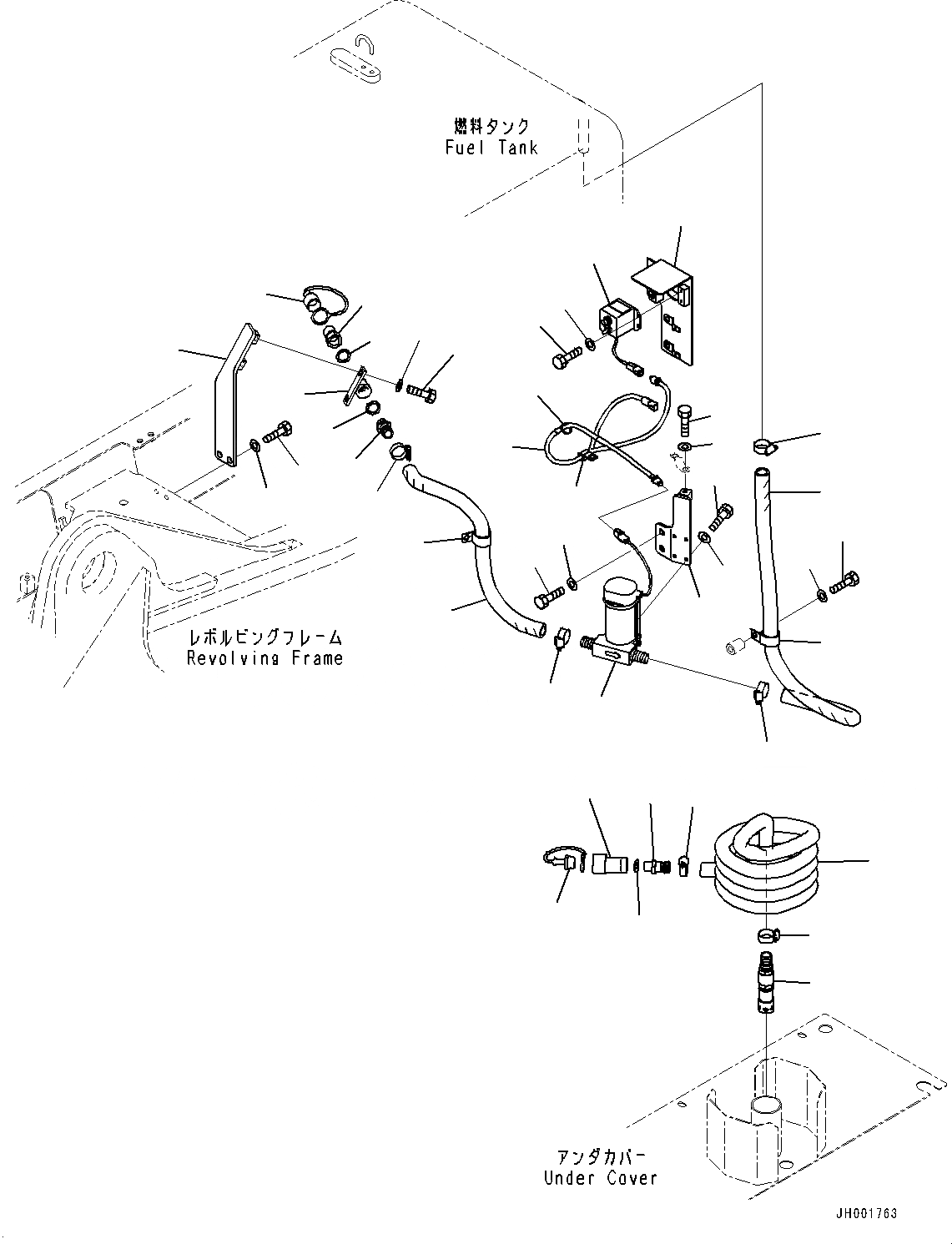 燃料タンク
Fuel Tank

レボルビングフレーム
Revolving Frame

アンダカバー
Under Cover

JH001763