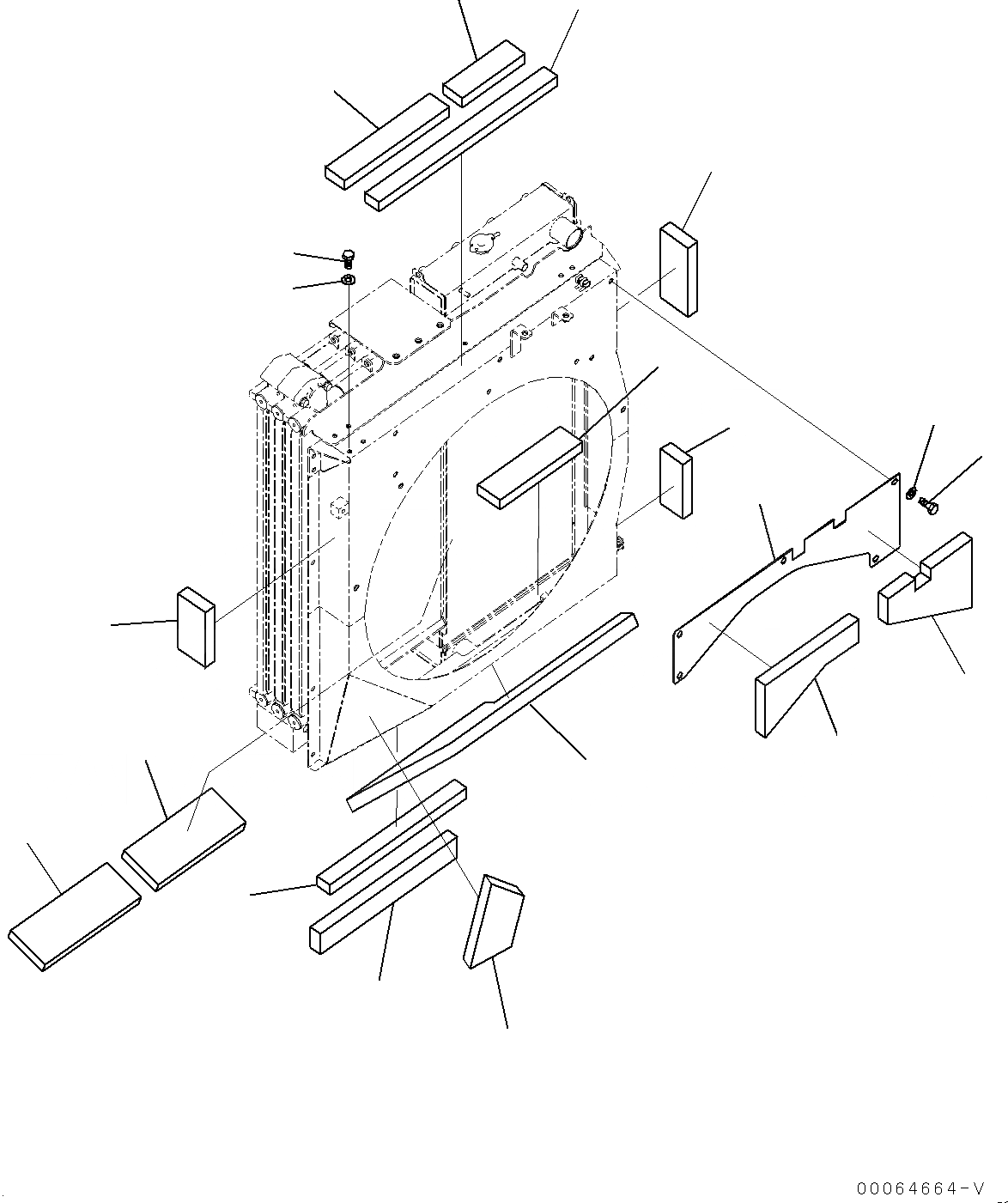 00064664-V