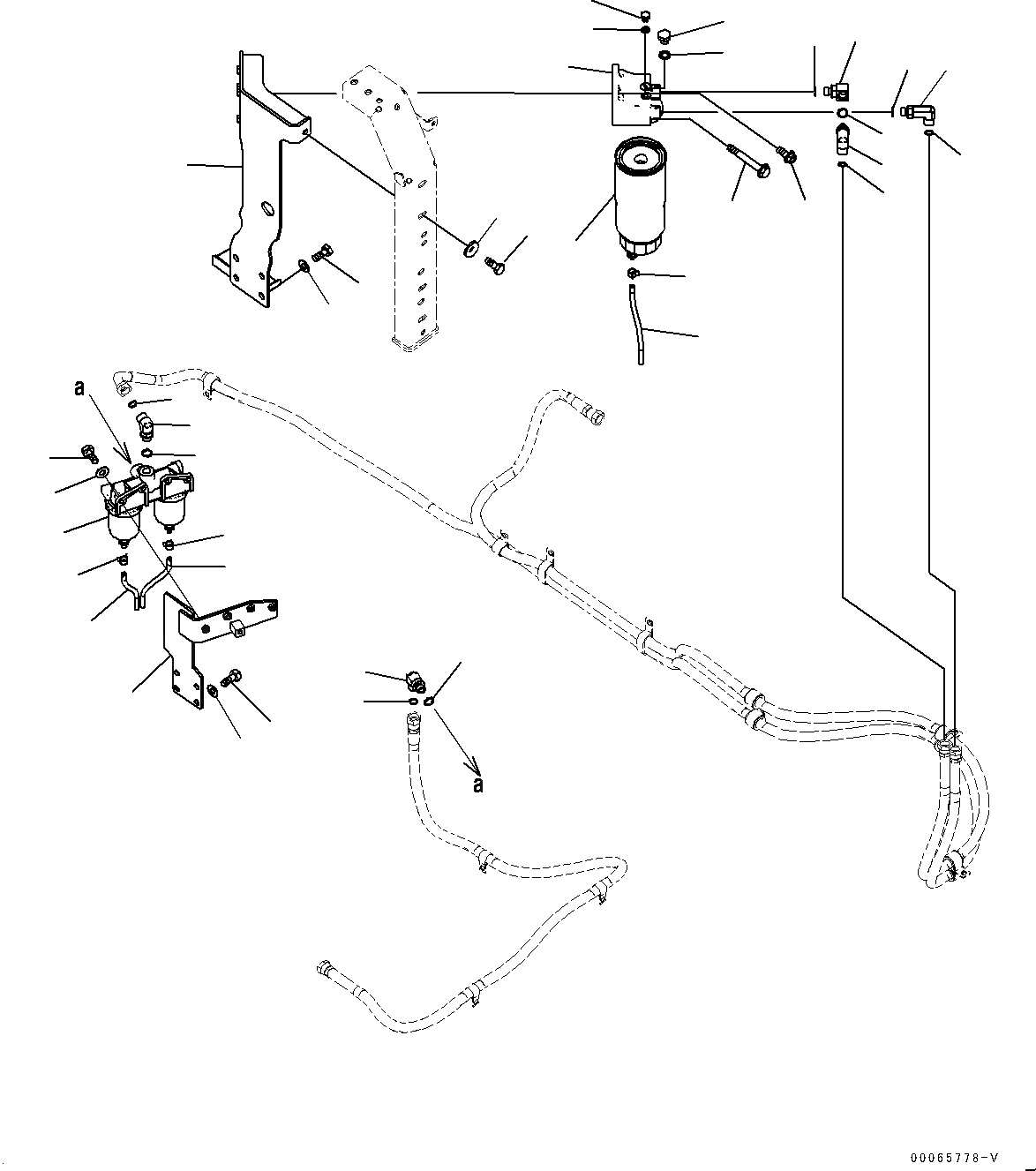 a

a

00065778-V