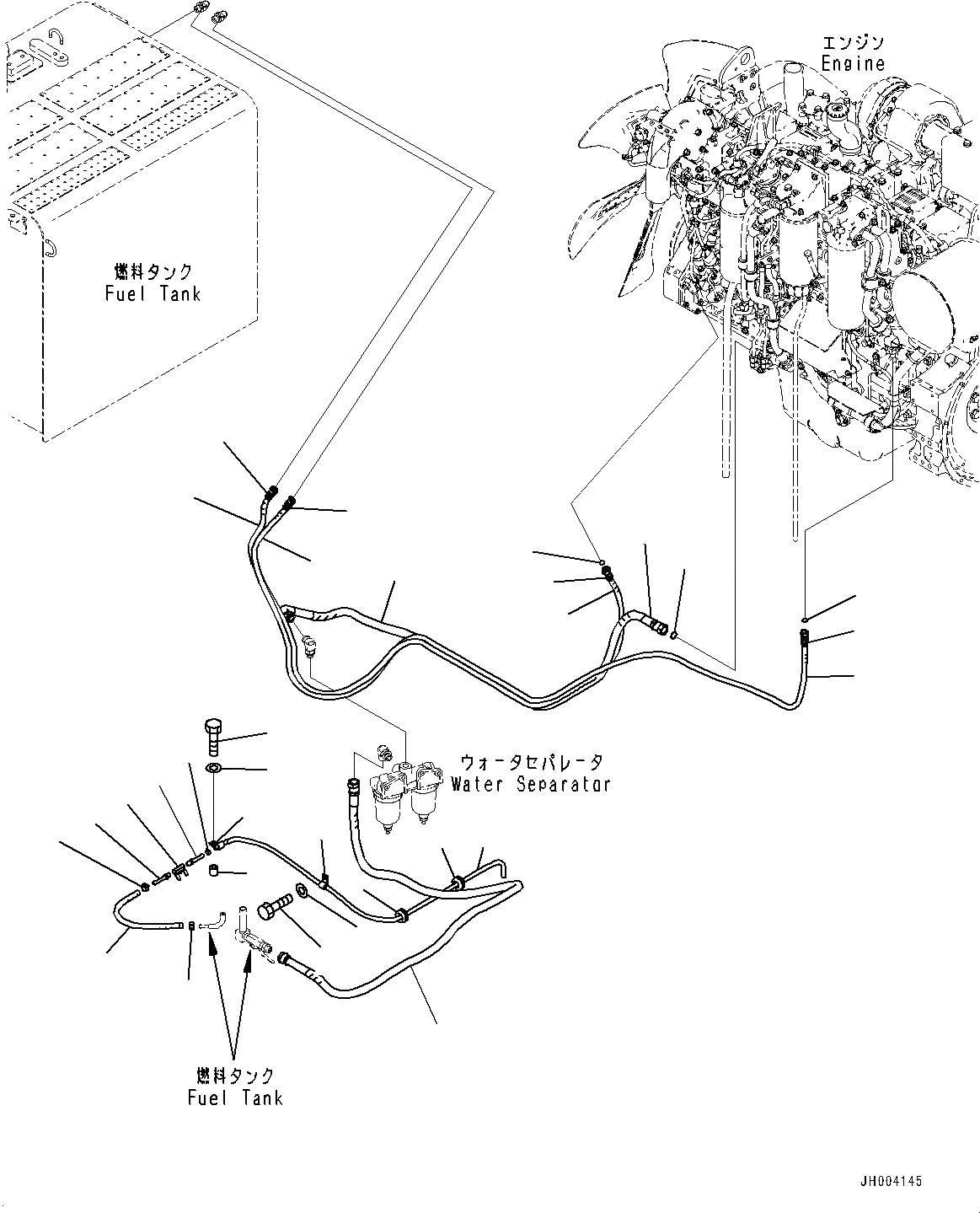 エンジン
Engine

燃料タンク
Fuel Tank

ウォータセパレータ
Water Separator

燃料タンク
Fuel Tank

JH004145