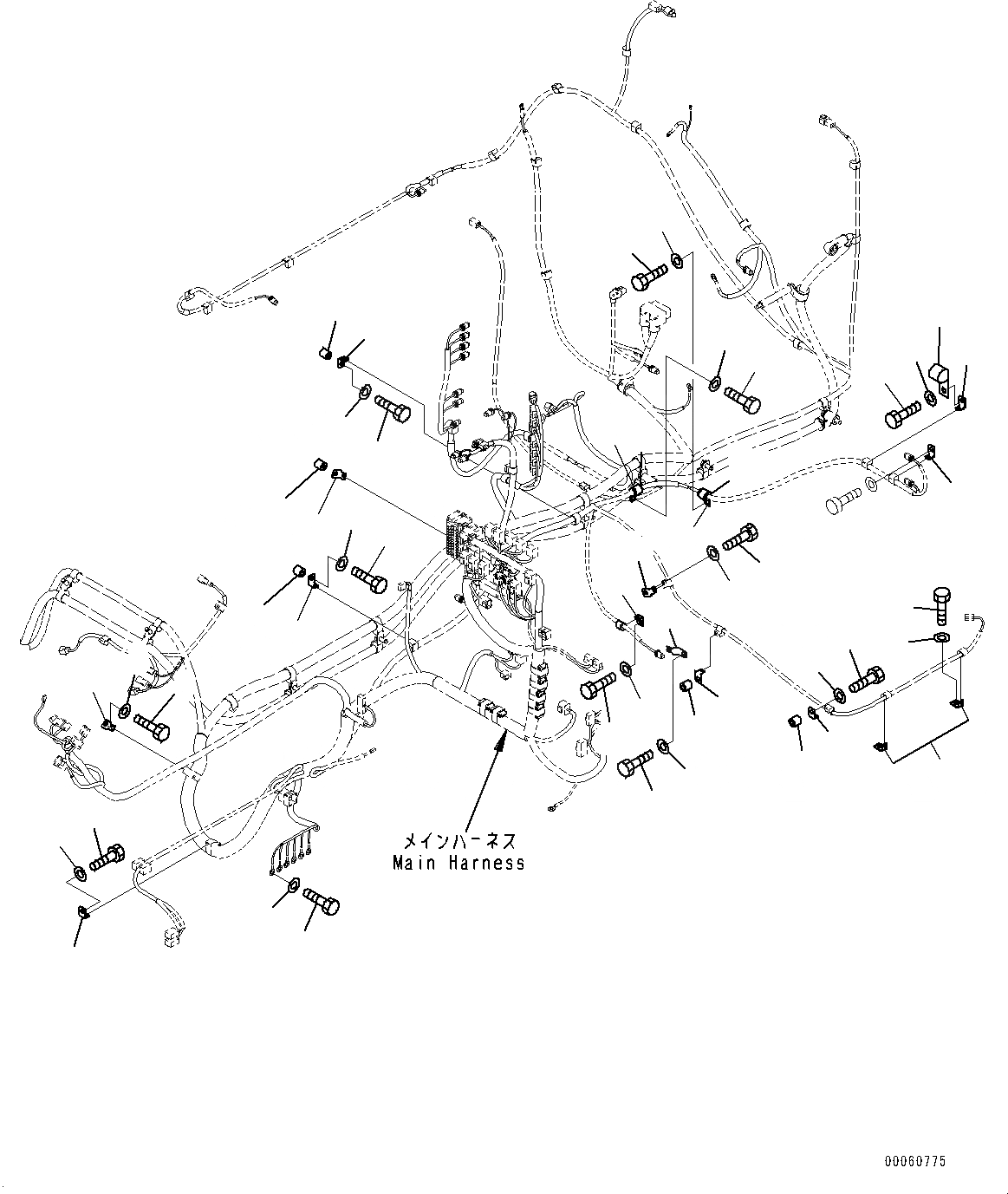 メインハーネス
Main Harness

00060775