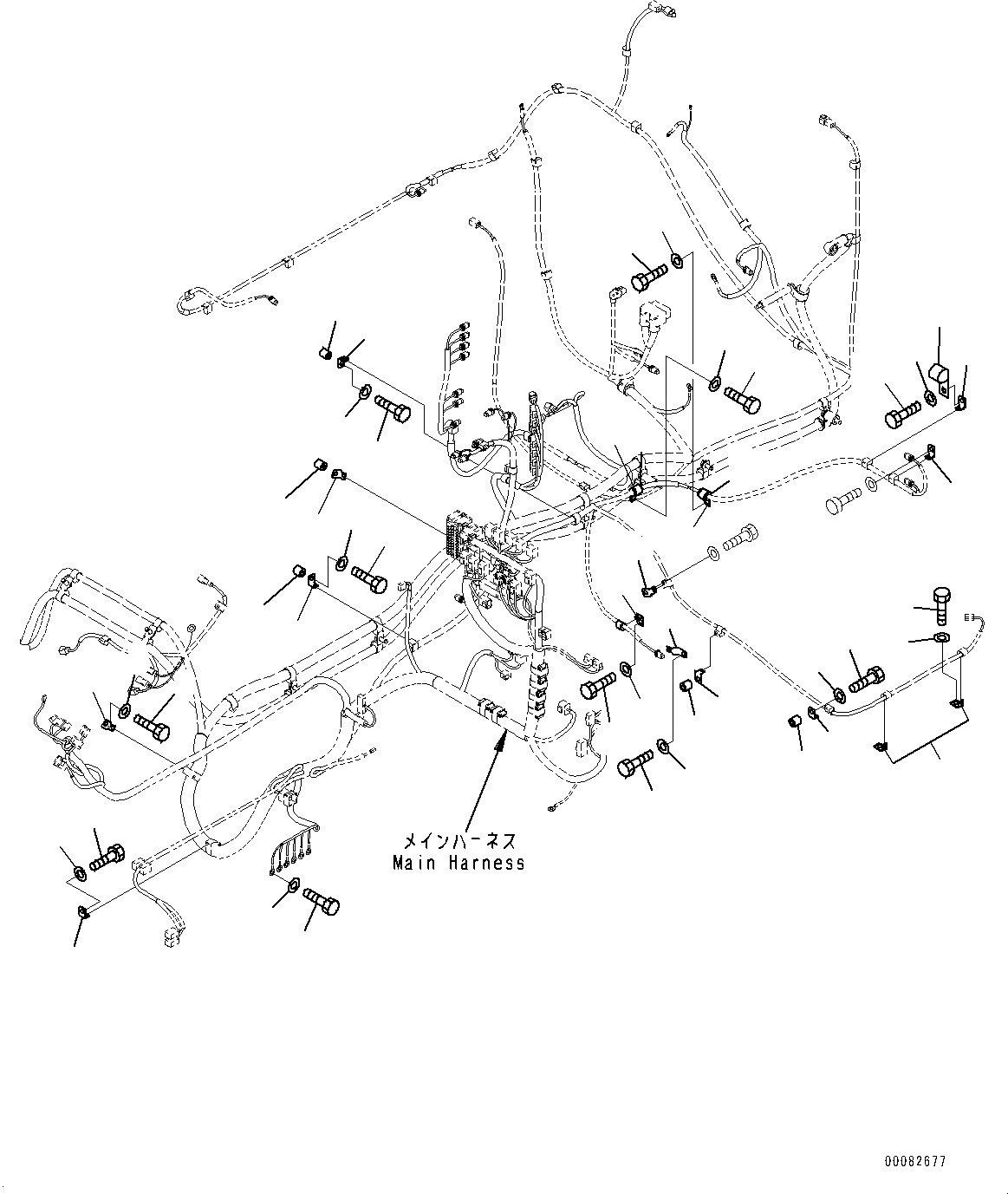 メインハーネス
Main Harness

00082677