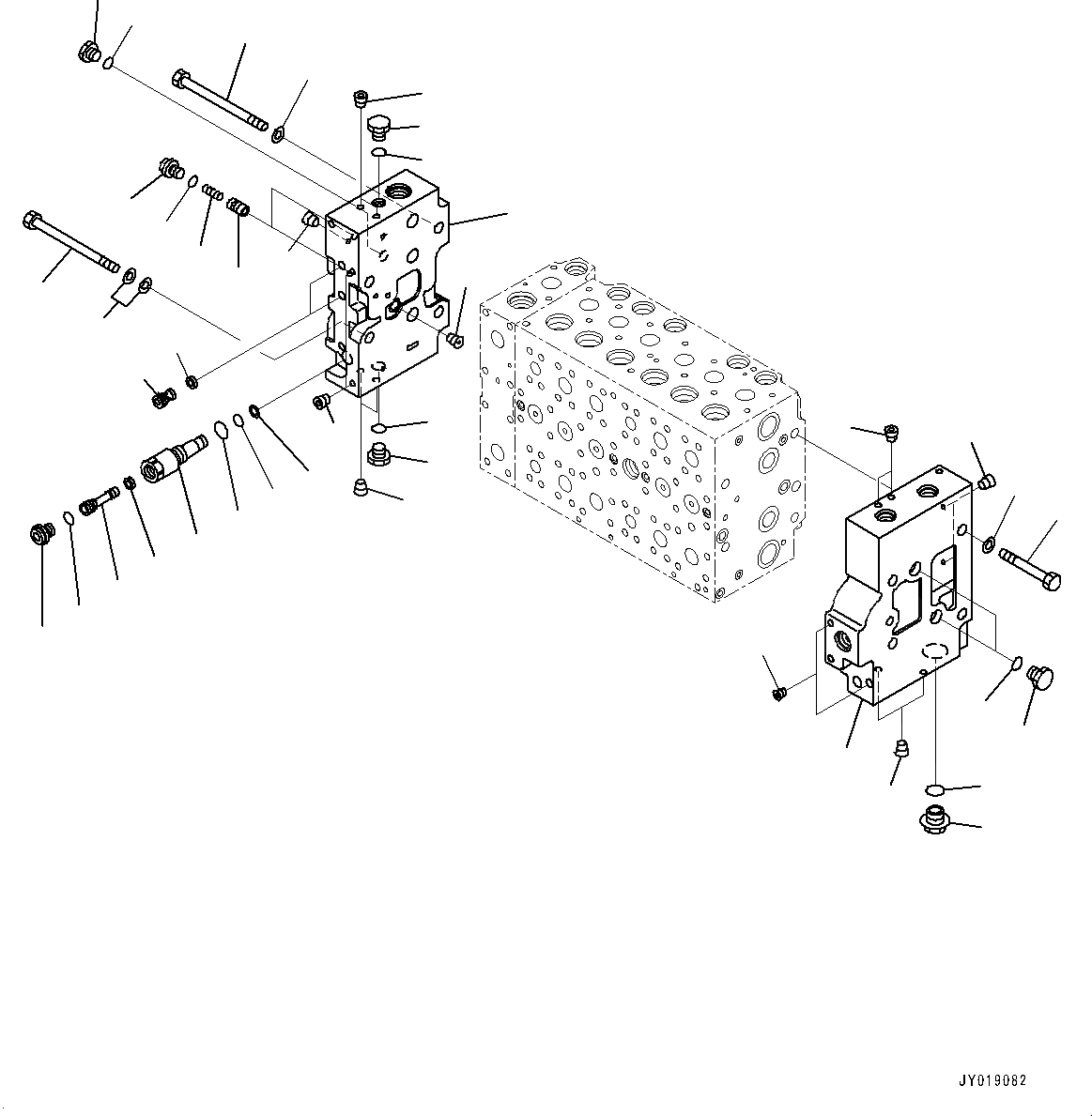 JY019082