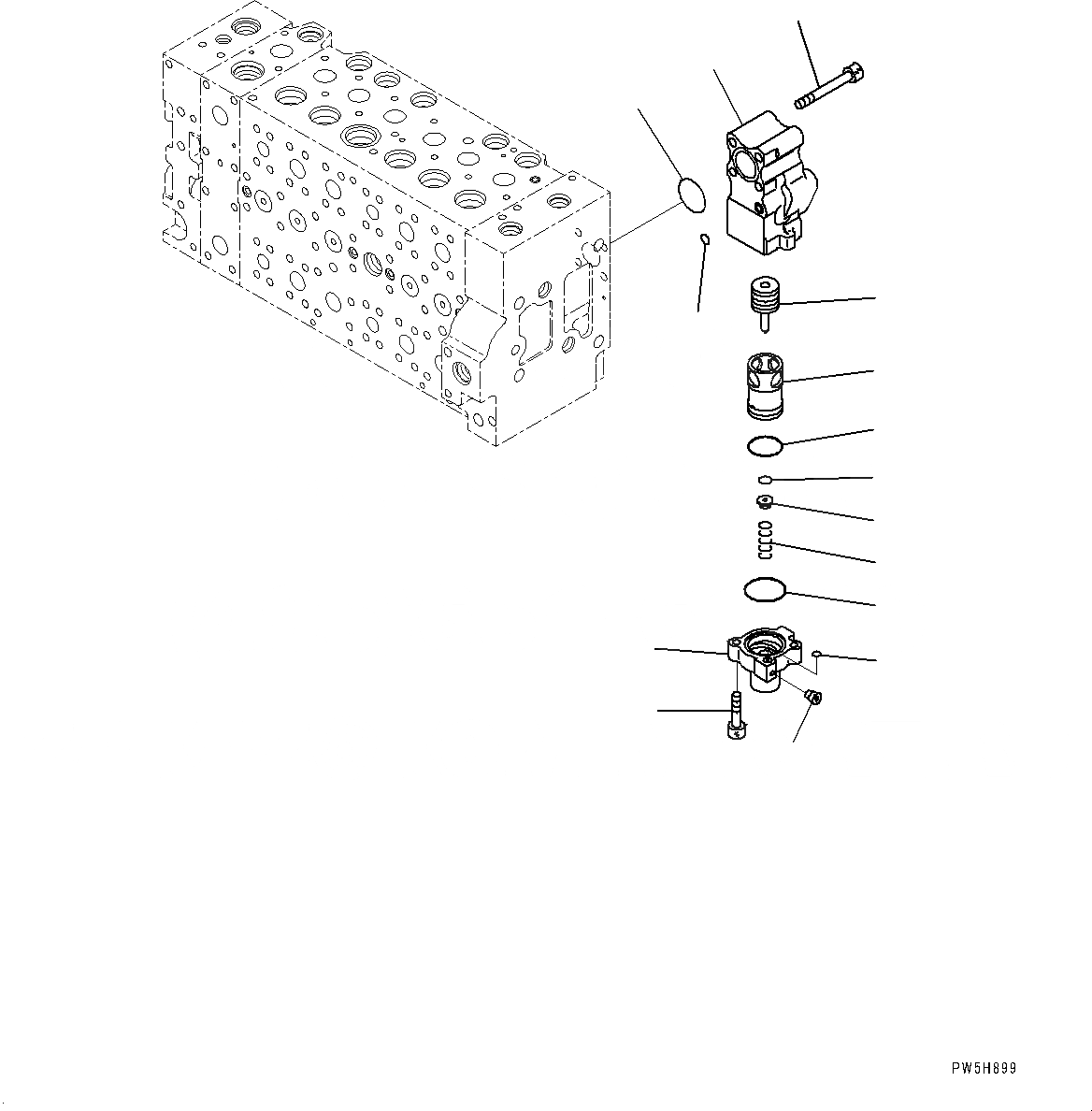 PW5H899