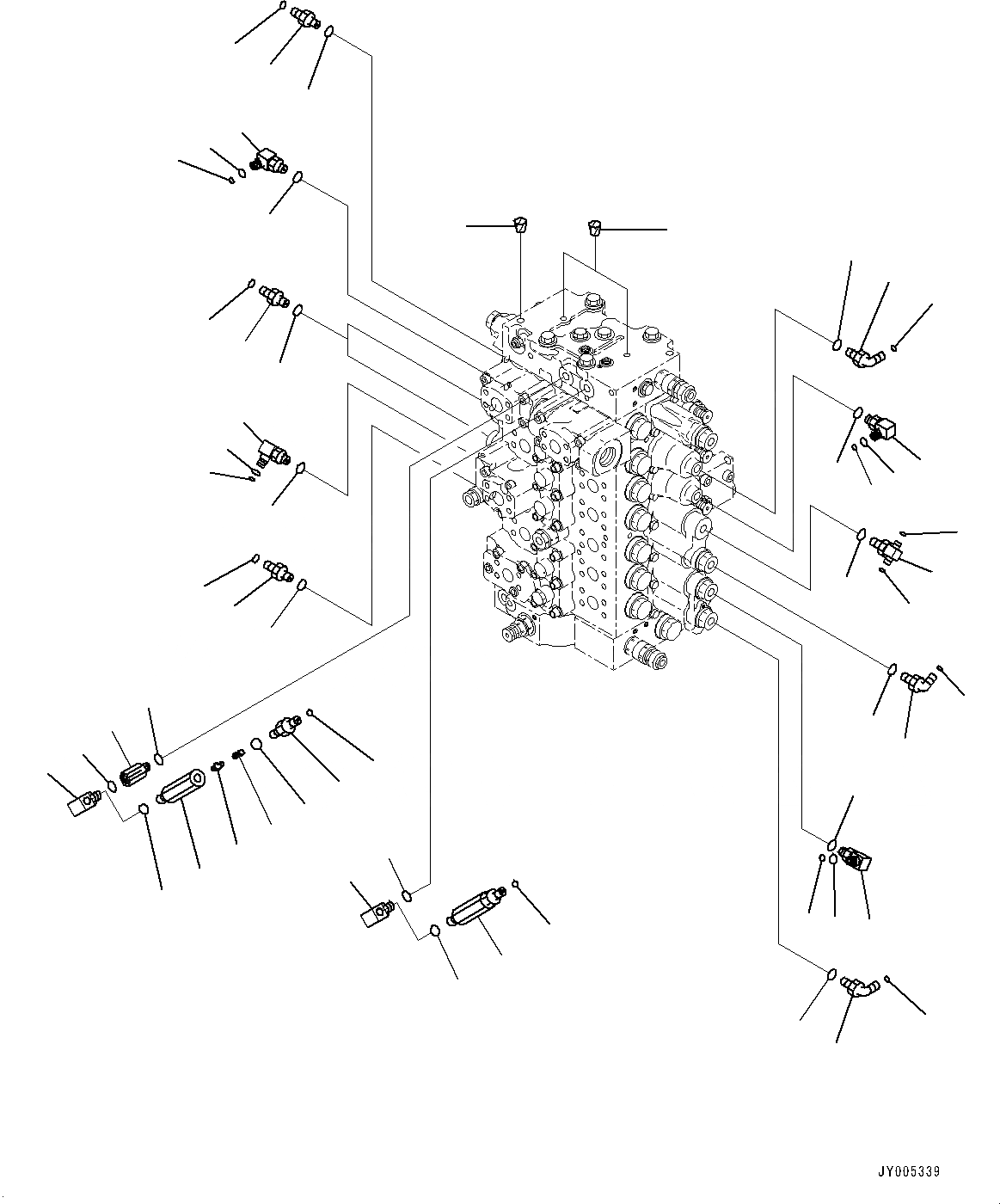 JY005339