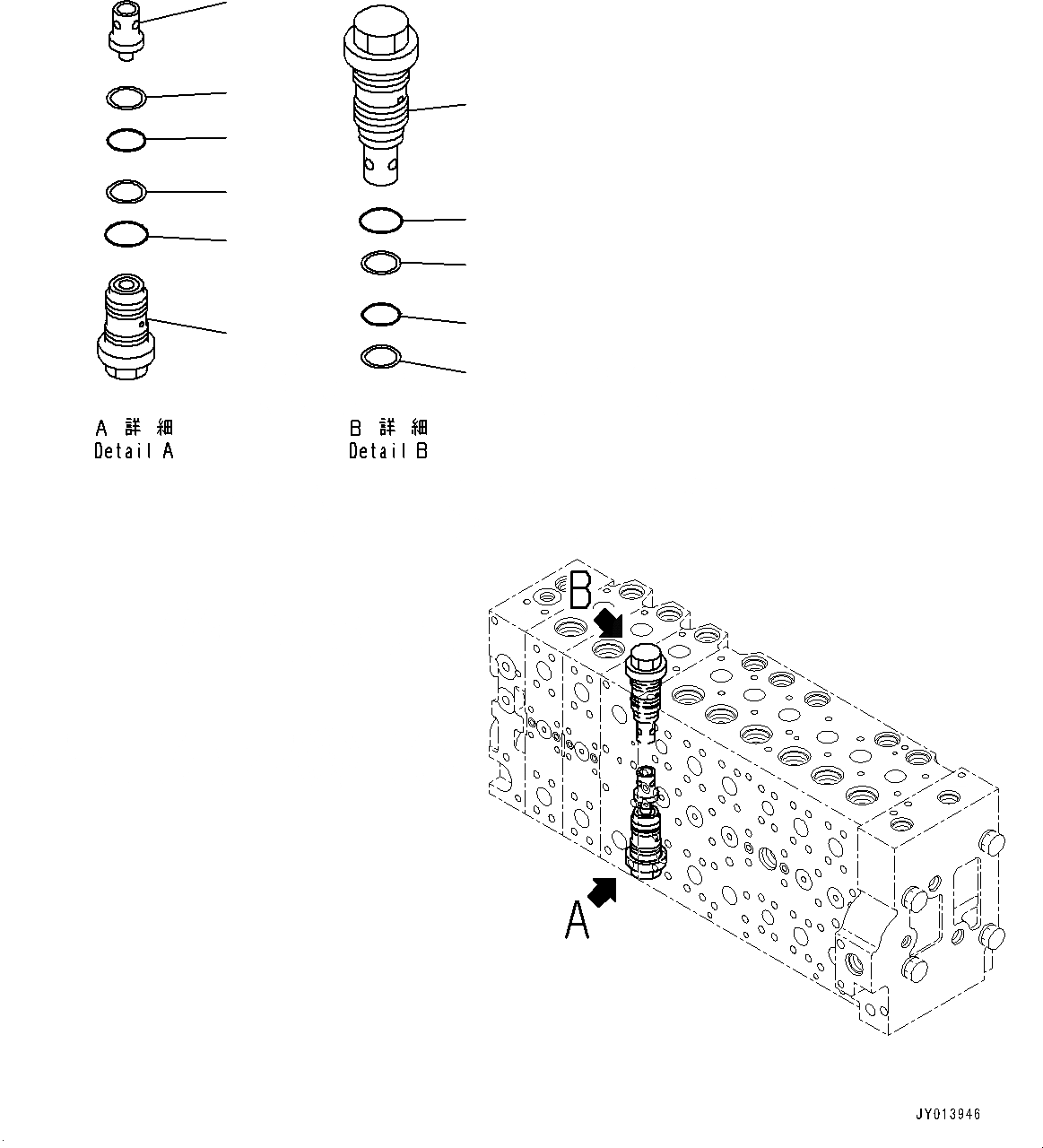 A 詳 細
Detail A

B 詳 細
Detail B

B

A

JY013946