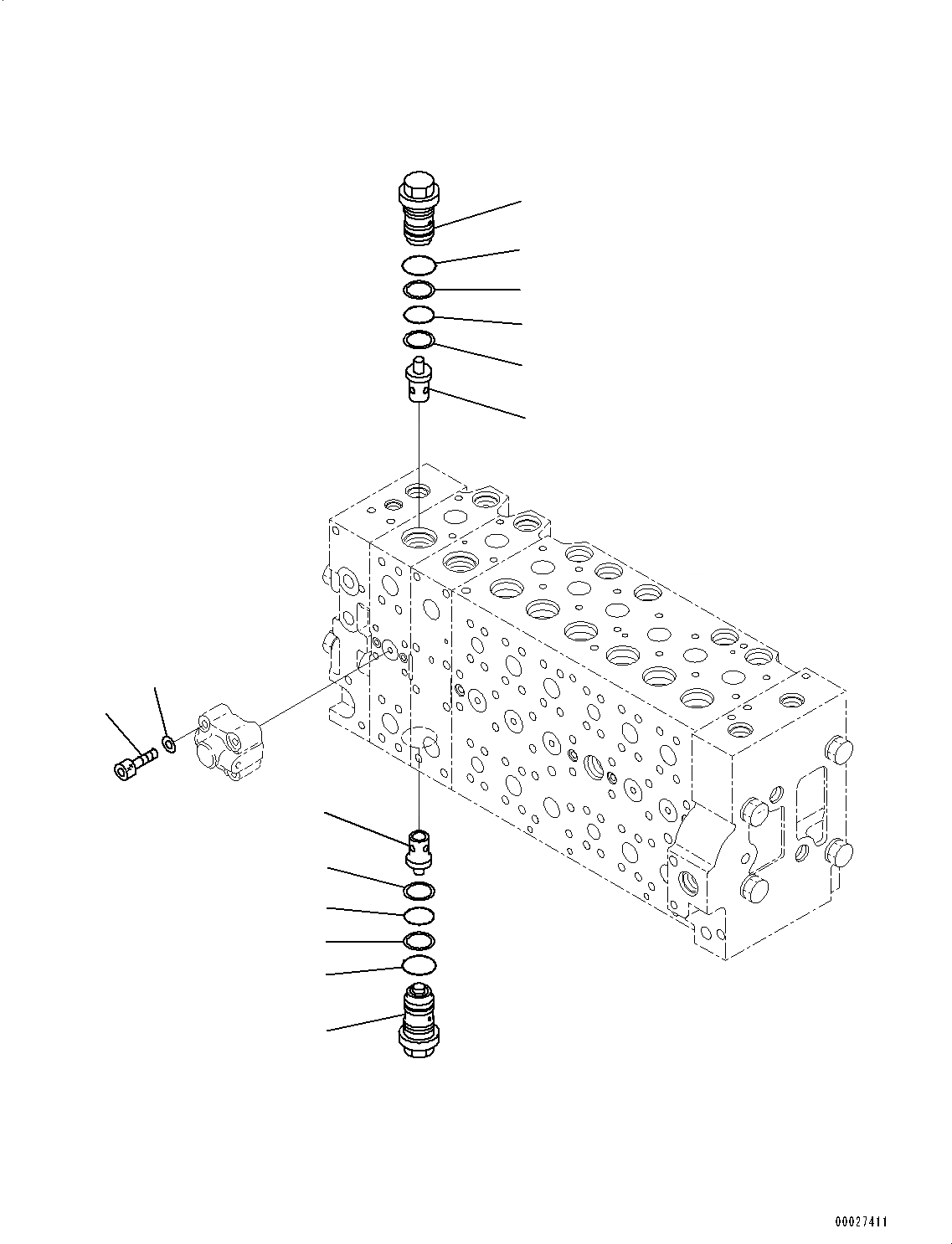 00027411