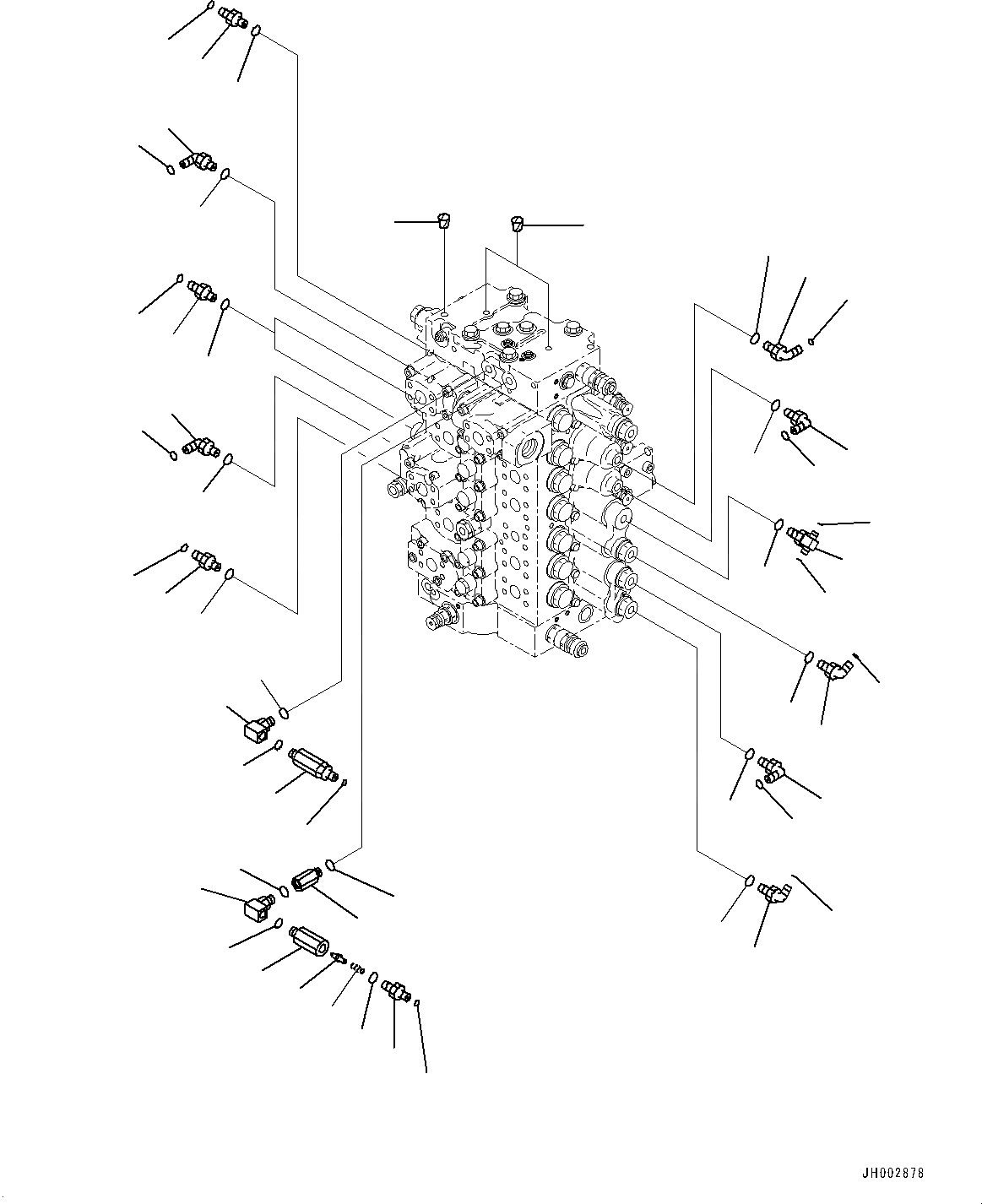 JH002878