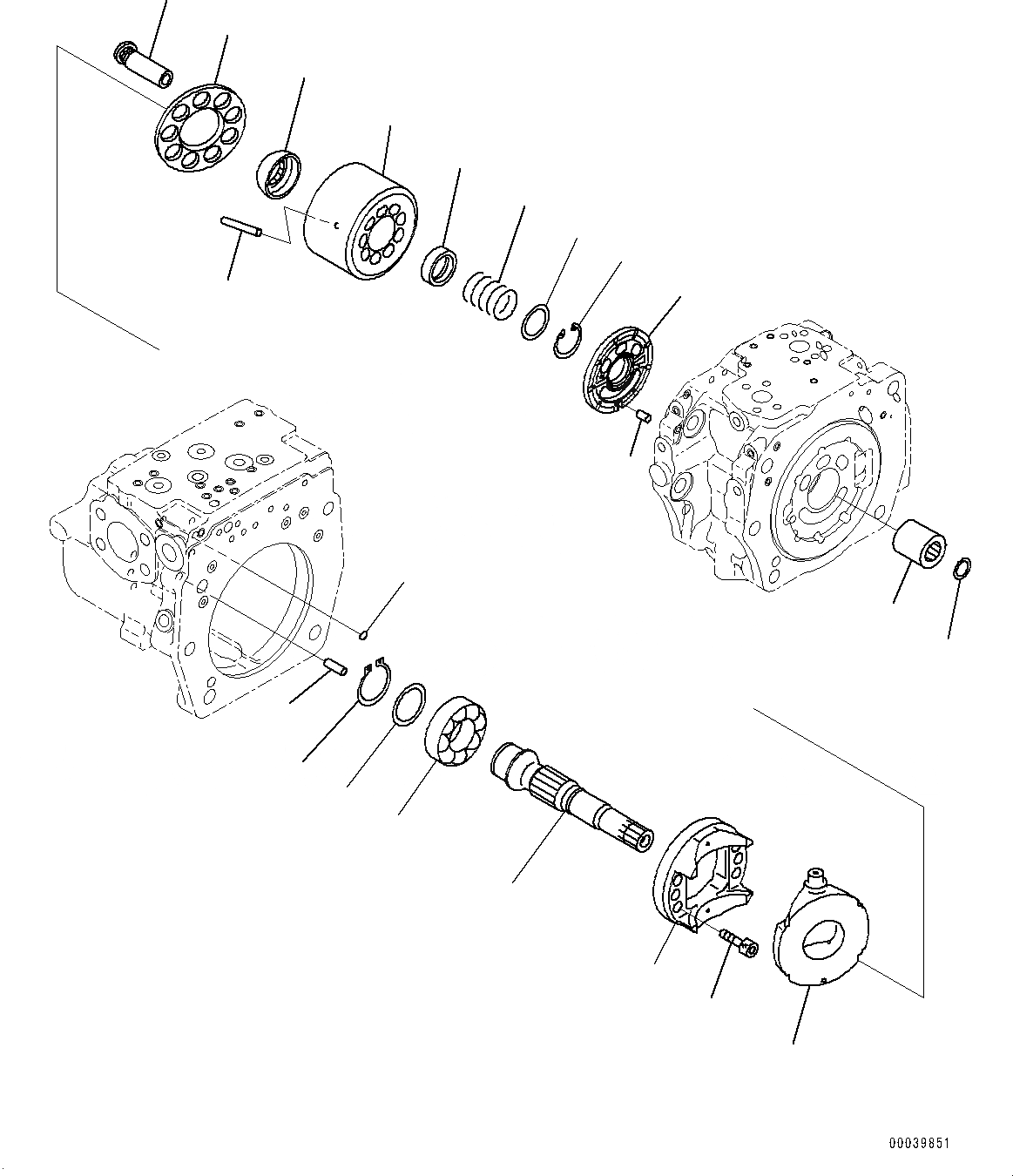 00039851