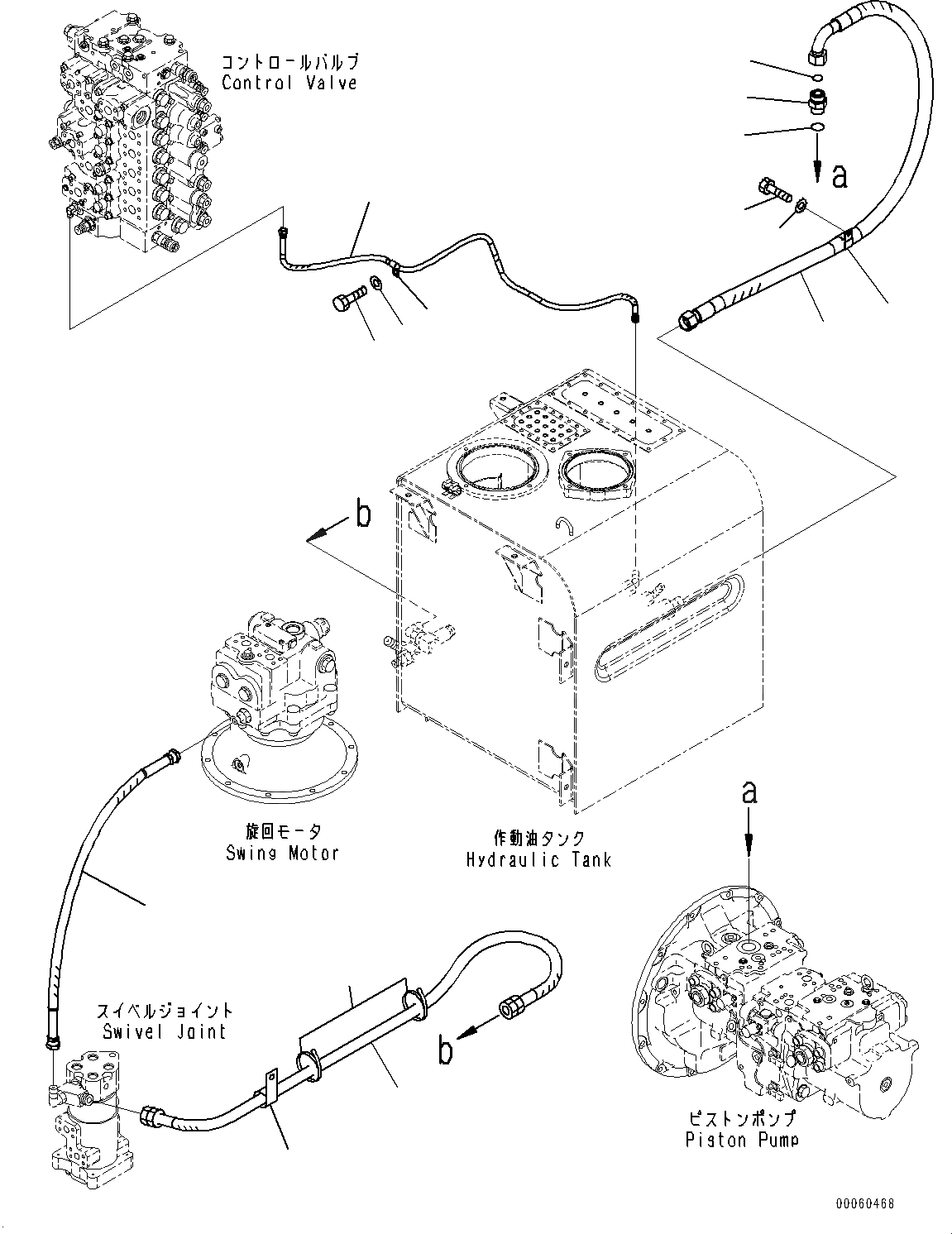 コントロールバルブ
Control Valve

a

b

旋回モータ
Swing Motor

作動油タンク
Hydraulic Tank

a

スイベルジョイント
Swivel Joint

b

ピストンポンプ
Piston Pump

00060468