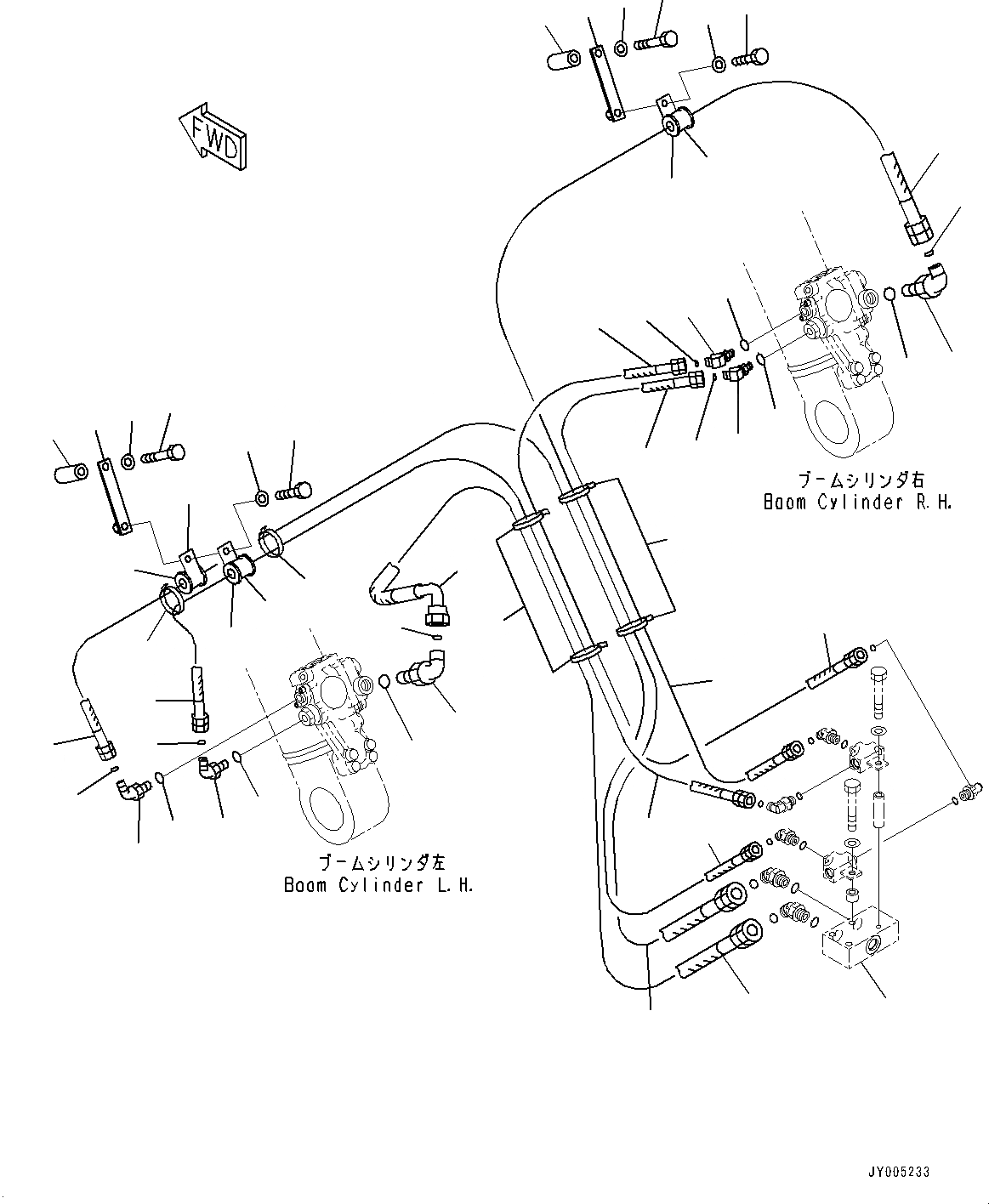 FWD

ブームシリンダ右
Boom Cylinder R.H.

ブームシリンダ左
Boom Cylinder L.H.

JY005233