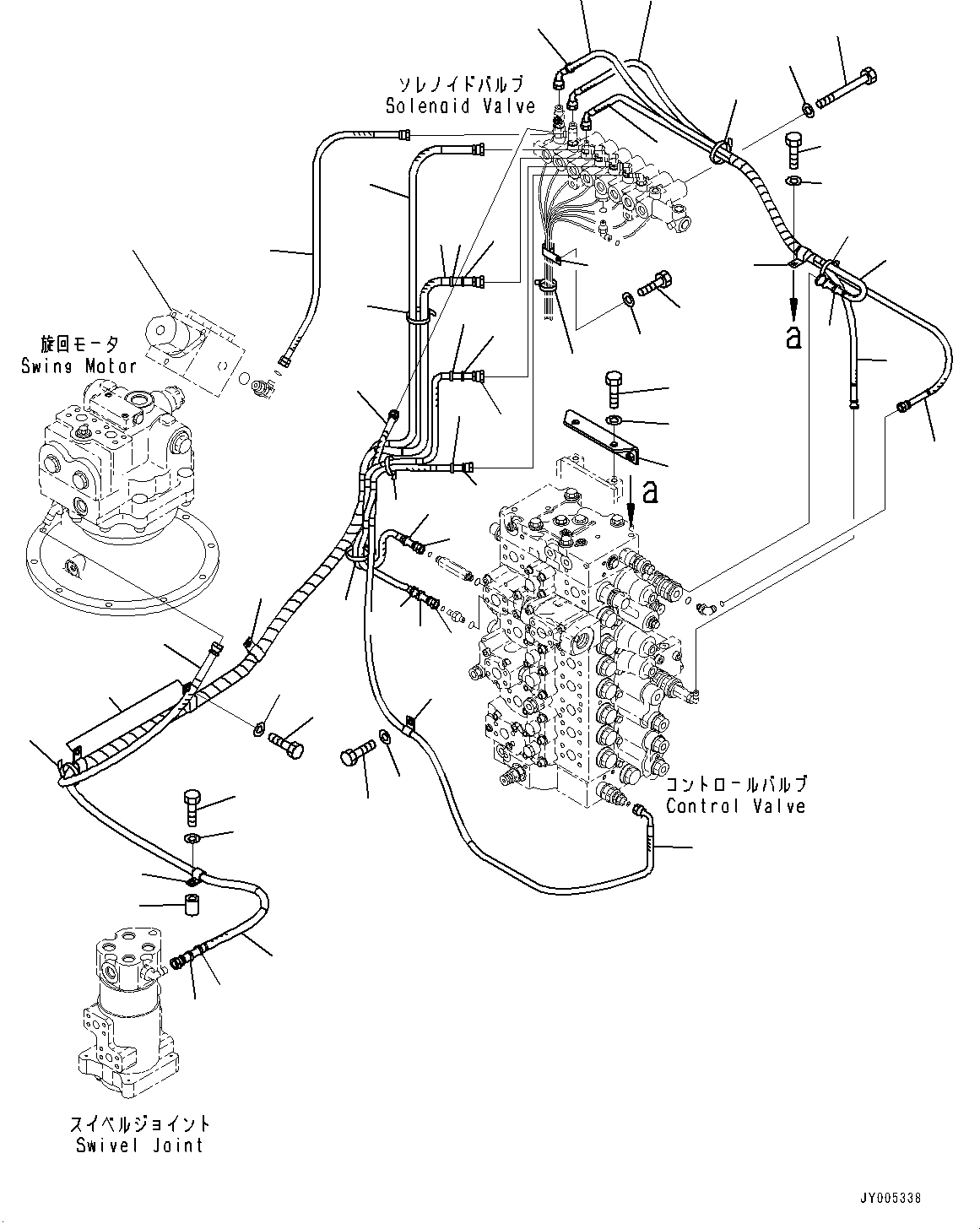 ソレノイドバルブ
Solenoid Valve

旋回モータ
Swing Motor

a

a

コントロールバルブ
Control Valve

スイベルジョイント
Swivel Joint

JY005338