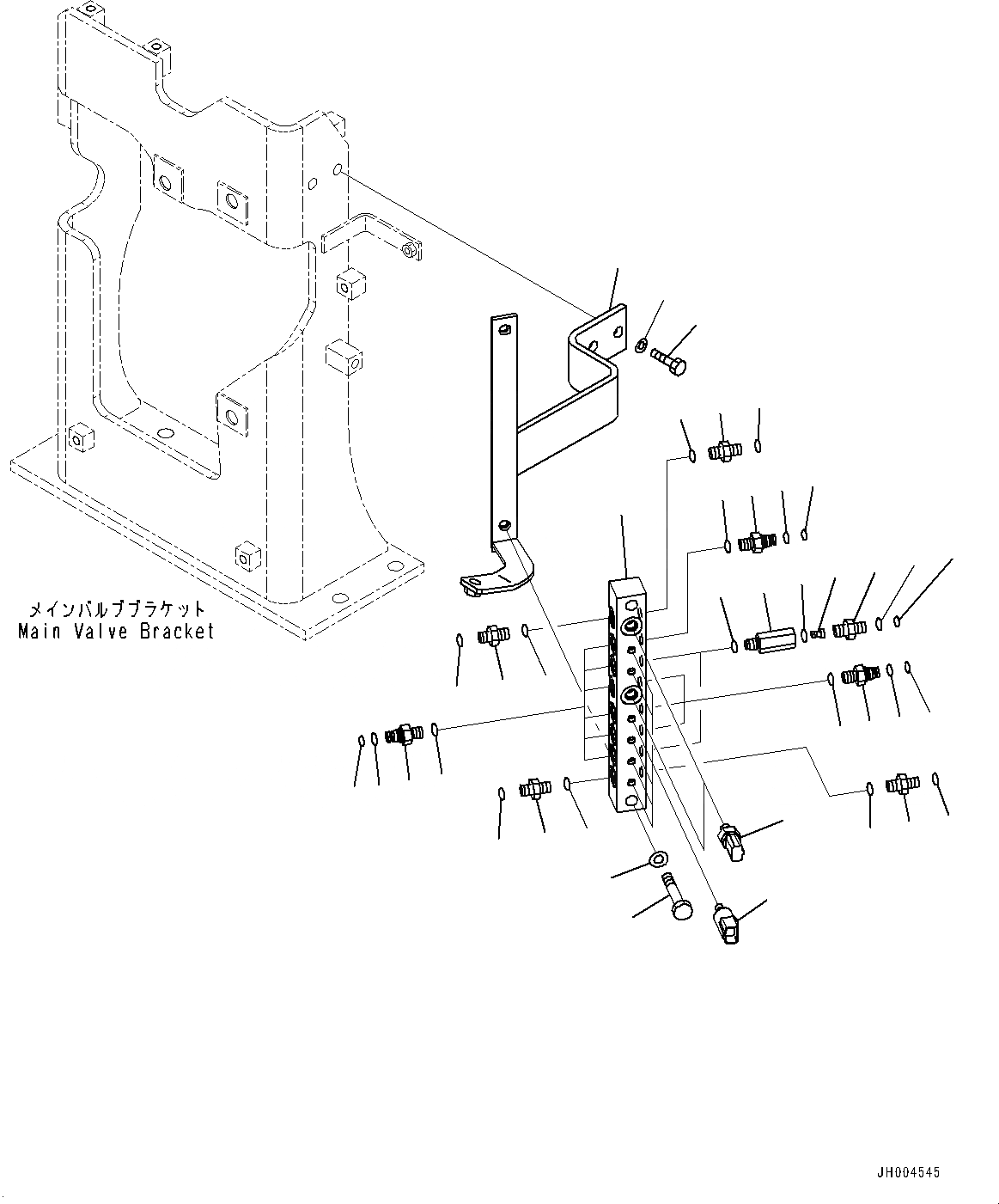 メインバルブブラケット
Main Valve Bracket

JH004545