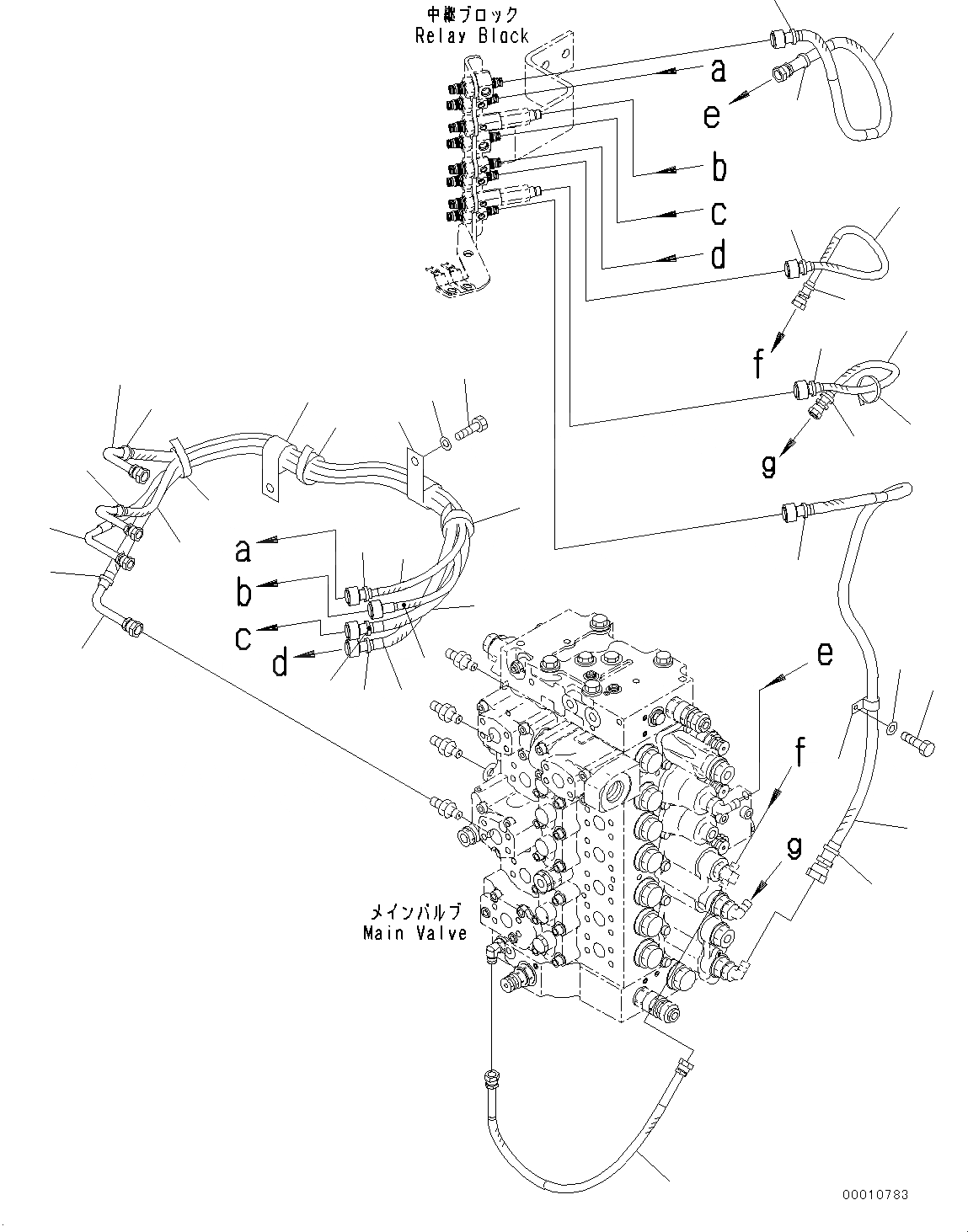 中継ブロック
Relay Block

a
e
b
c
d
f
g

a
b
c
d

e
f
g

メインバルブ
Main Valve

00010783