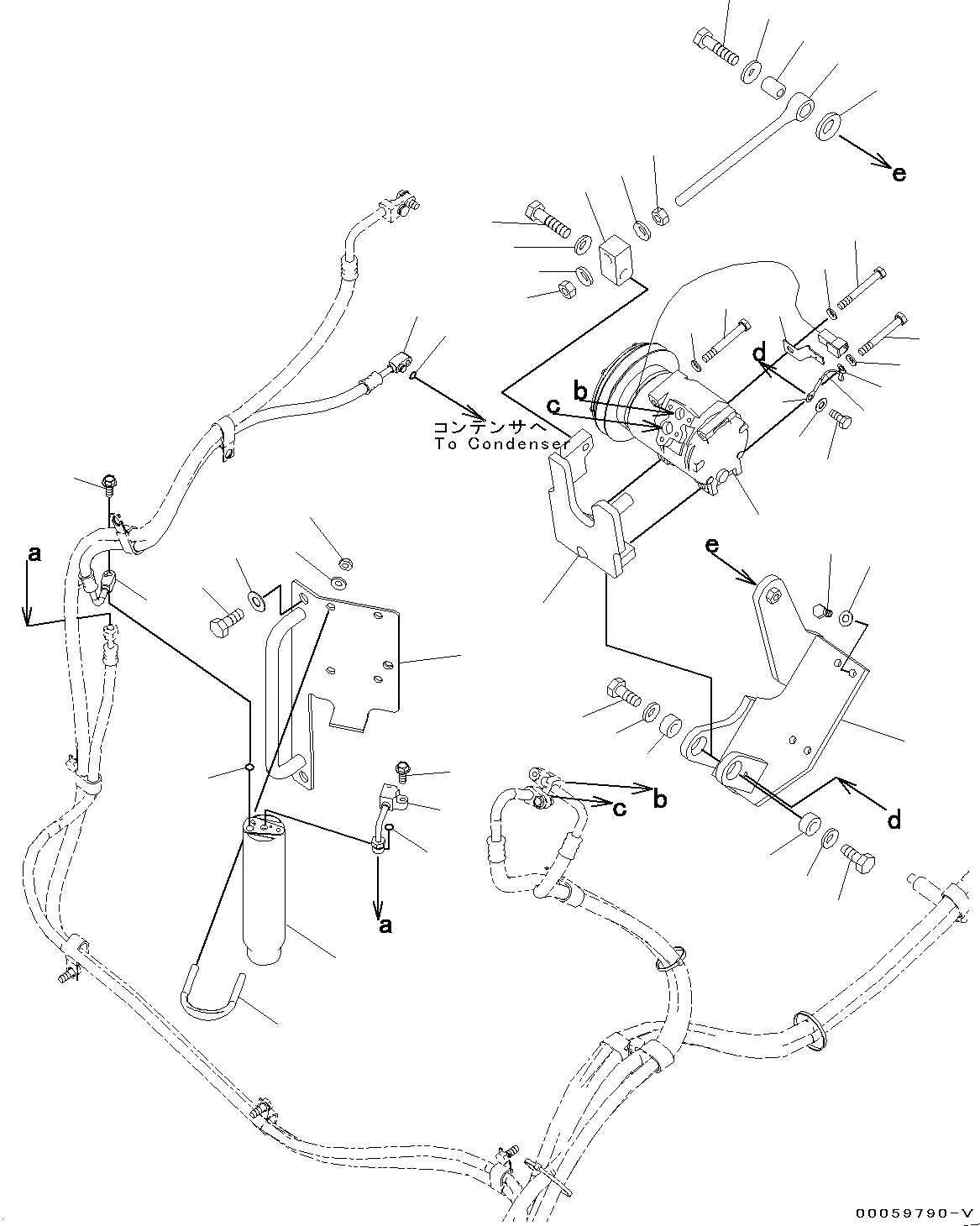 e

コンデンサへ
To Condenser

b
c
d

a

e

b
c

d

a

00059790-V