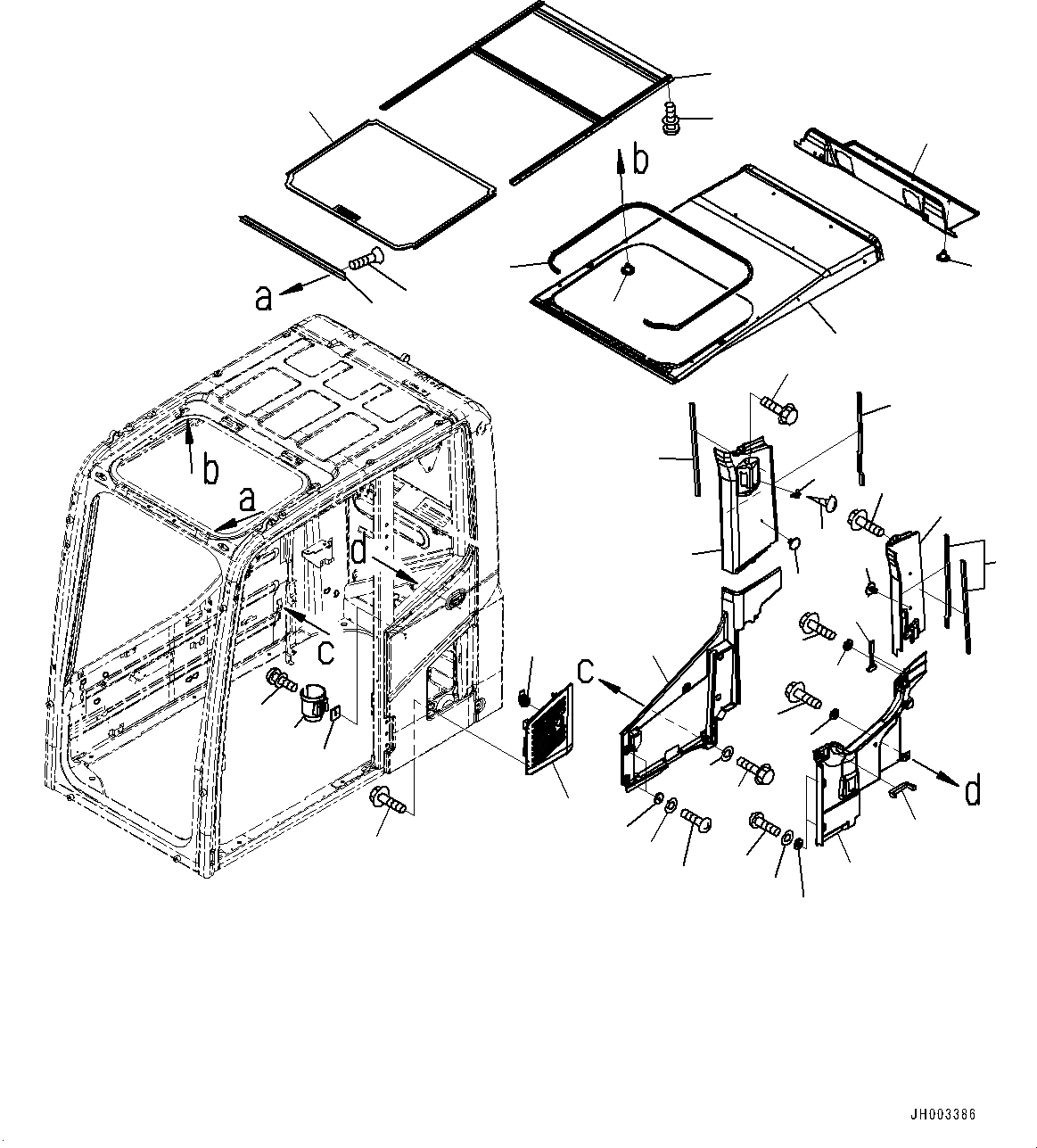 b
a
b
a
d
c
c
d
JH003386