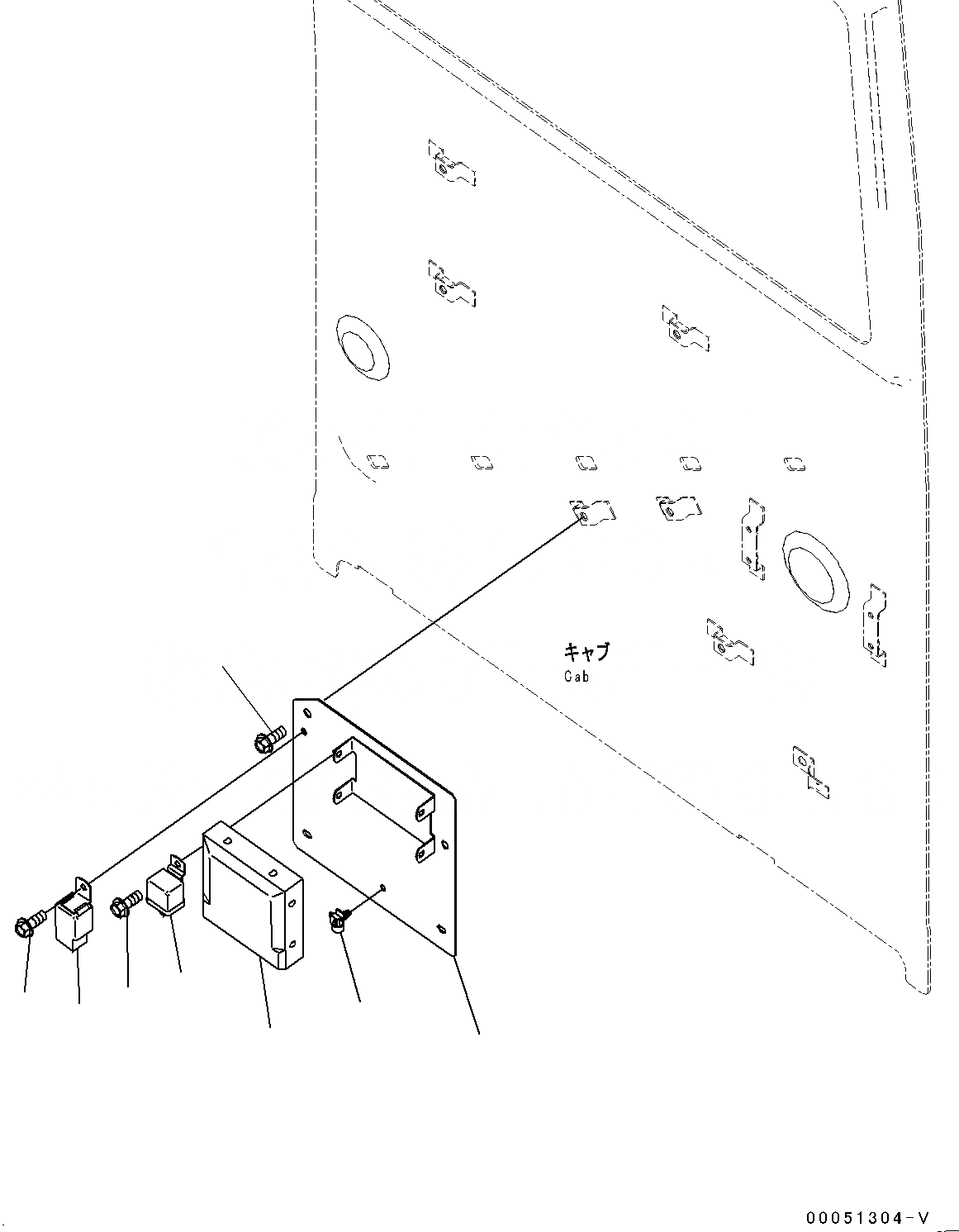 キャブ
Cab

00051304-V