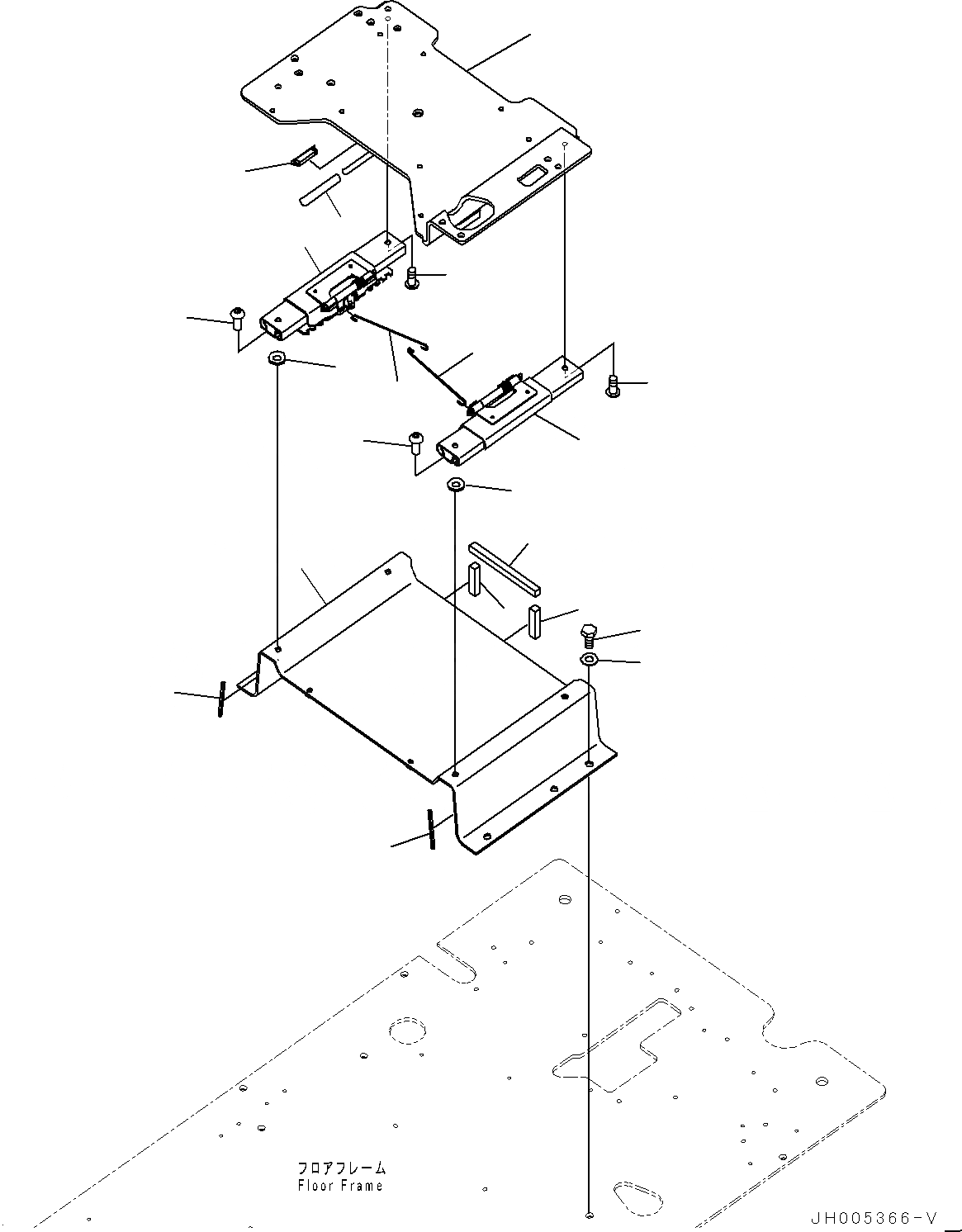 フロアフレーム
Floor Frame

JH005366-V