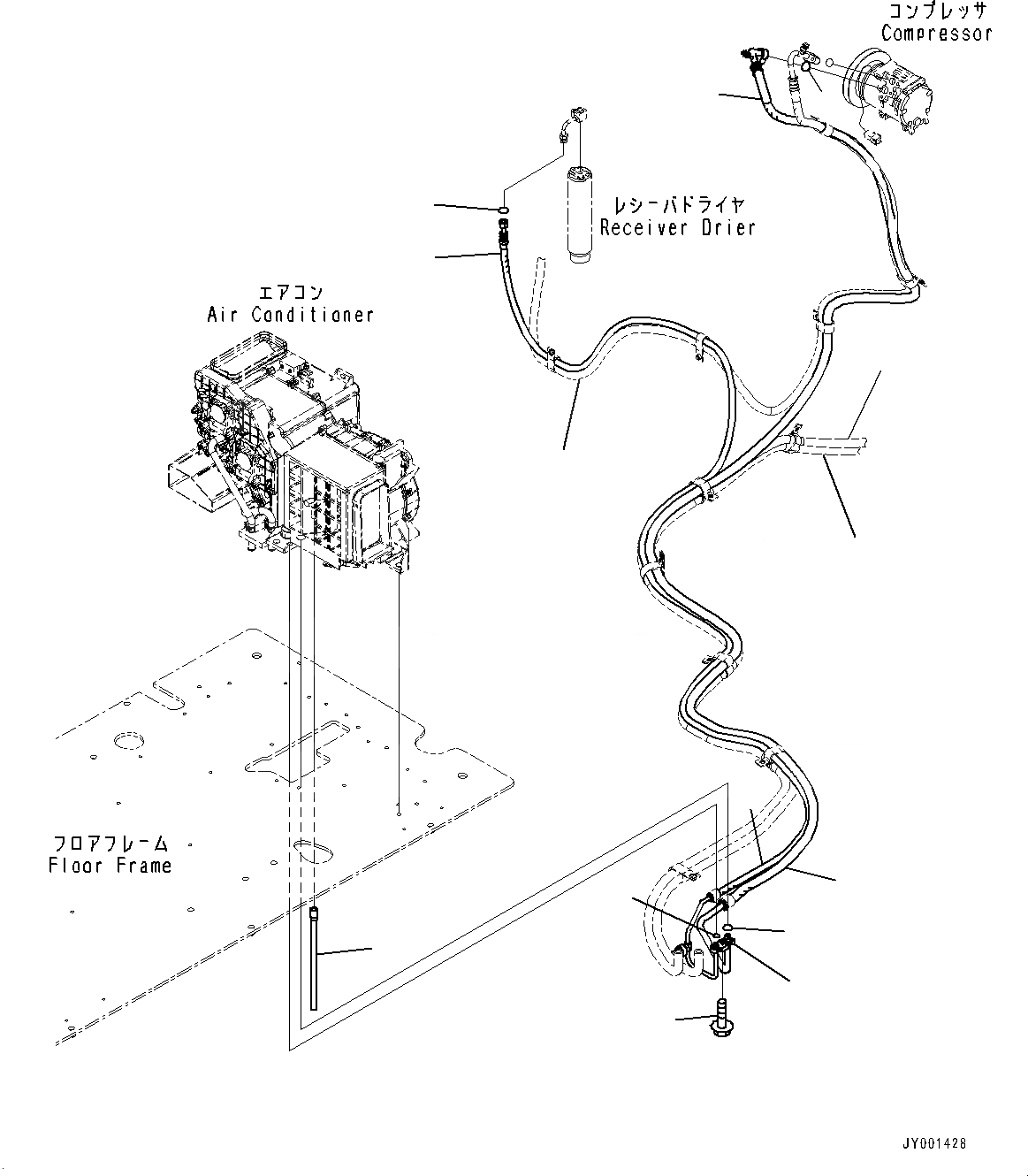 コンプレッサ
Compressor

レシーバドライヤ
Receiver Drier

エアコン
Air Conditioner

フロアフレーム
Floor Frame

JY001428